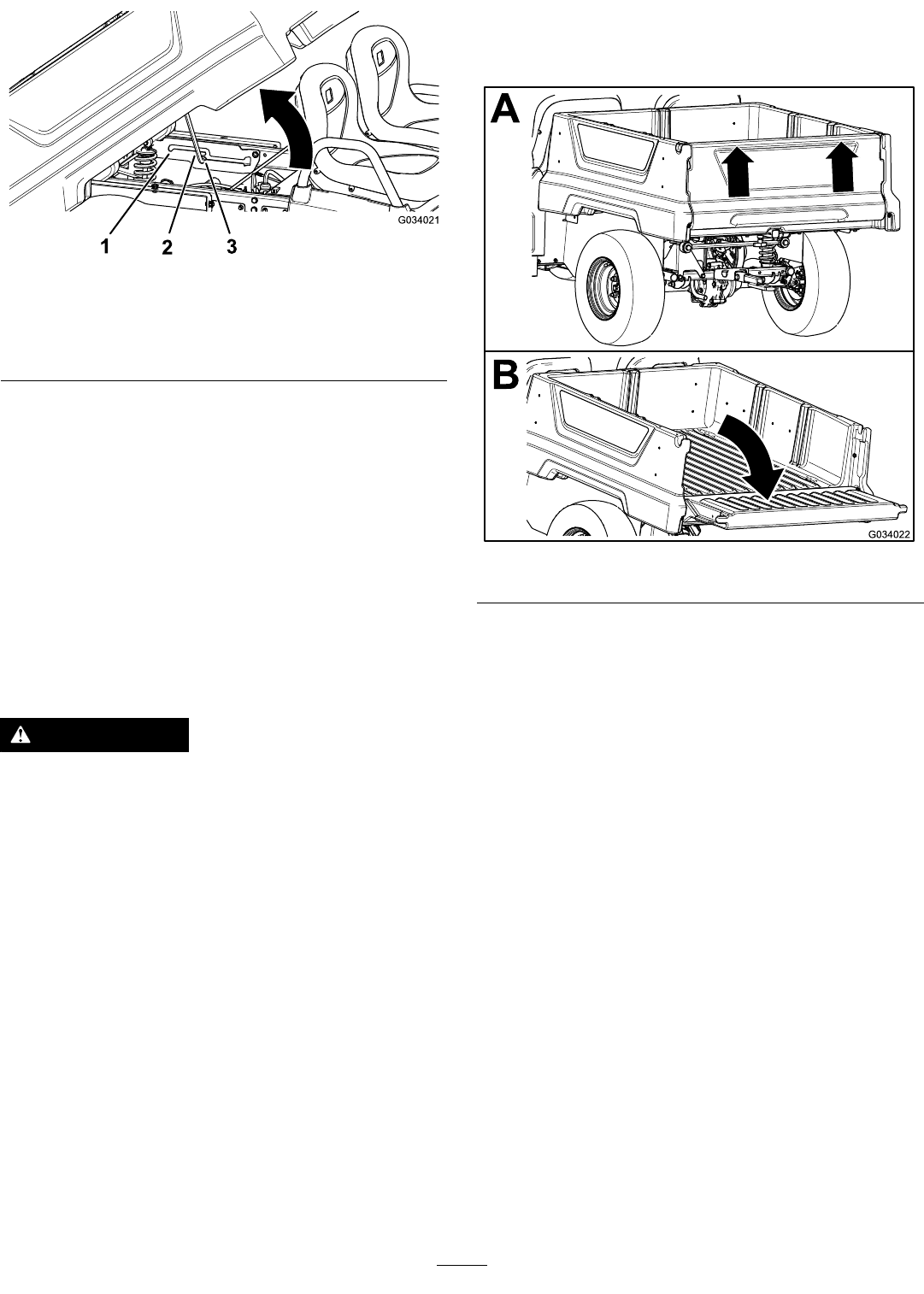 G034021

1 2 3

A

B

G034022