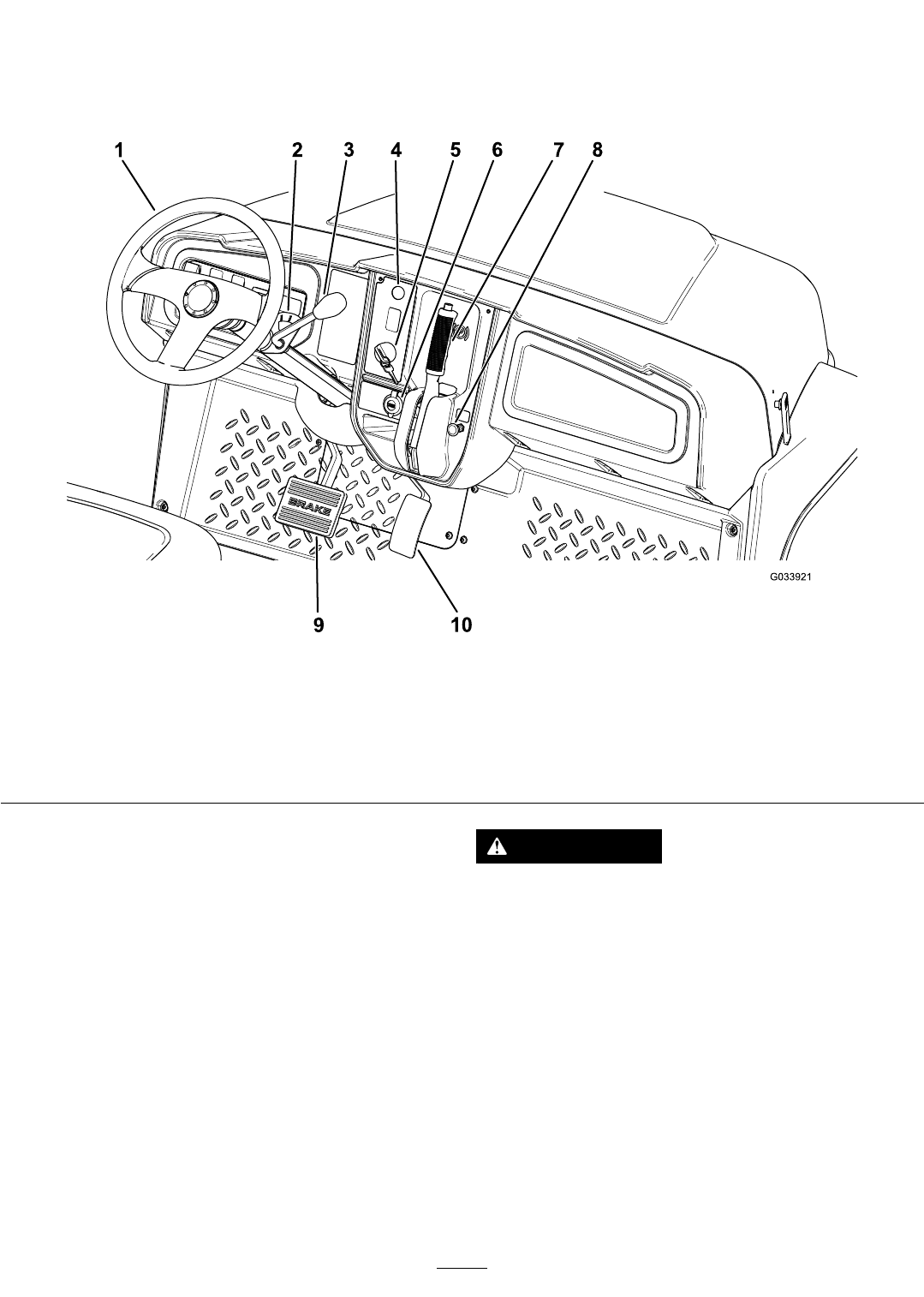 1 2 3 4 5 6 7 8

BRAKE

G033921

9 10