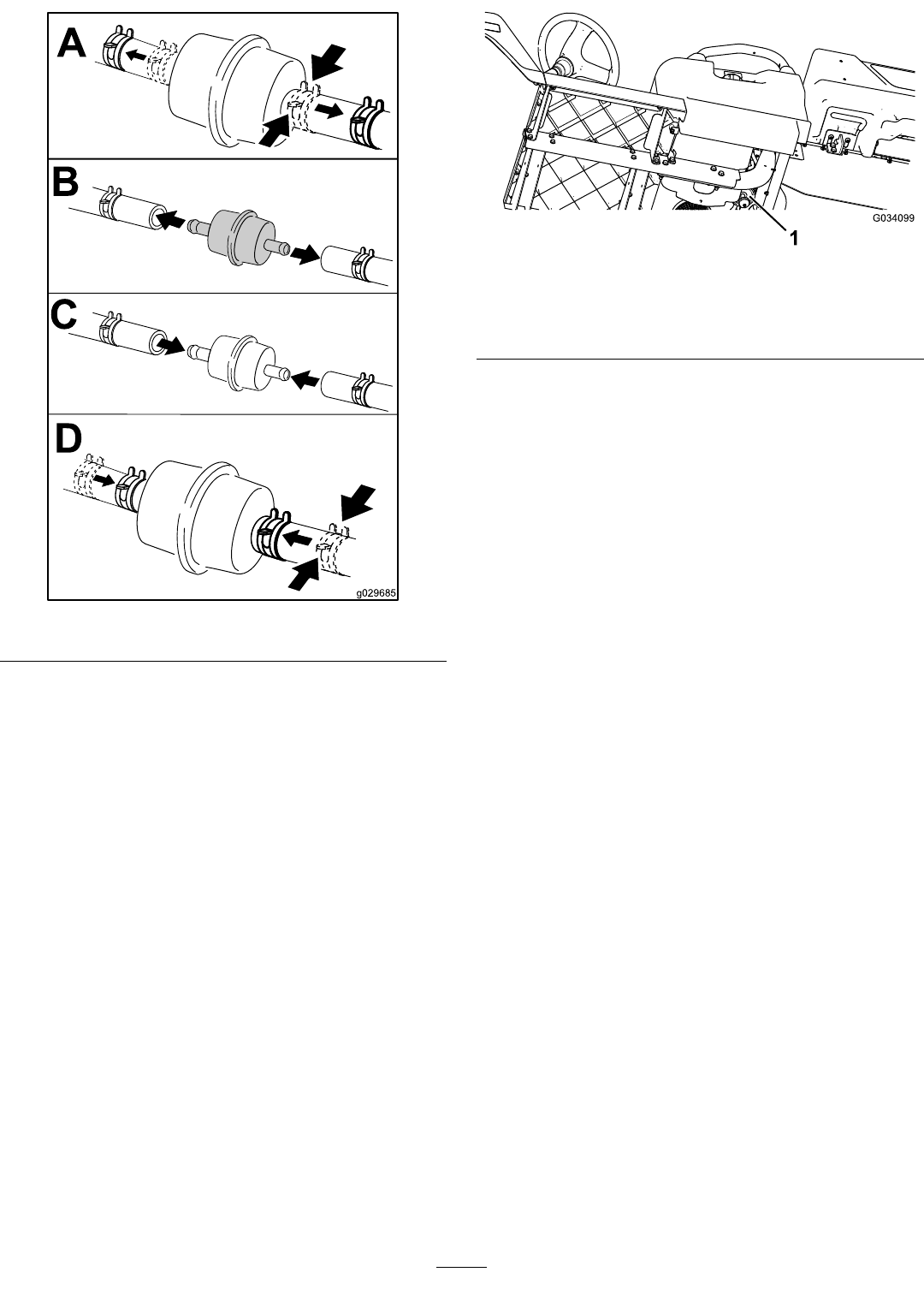 A

B

C

D

g029685

1

G034099