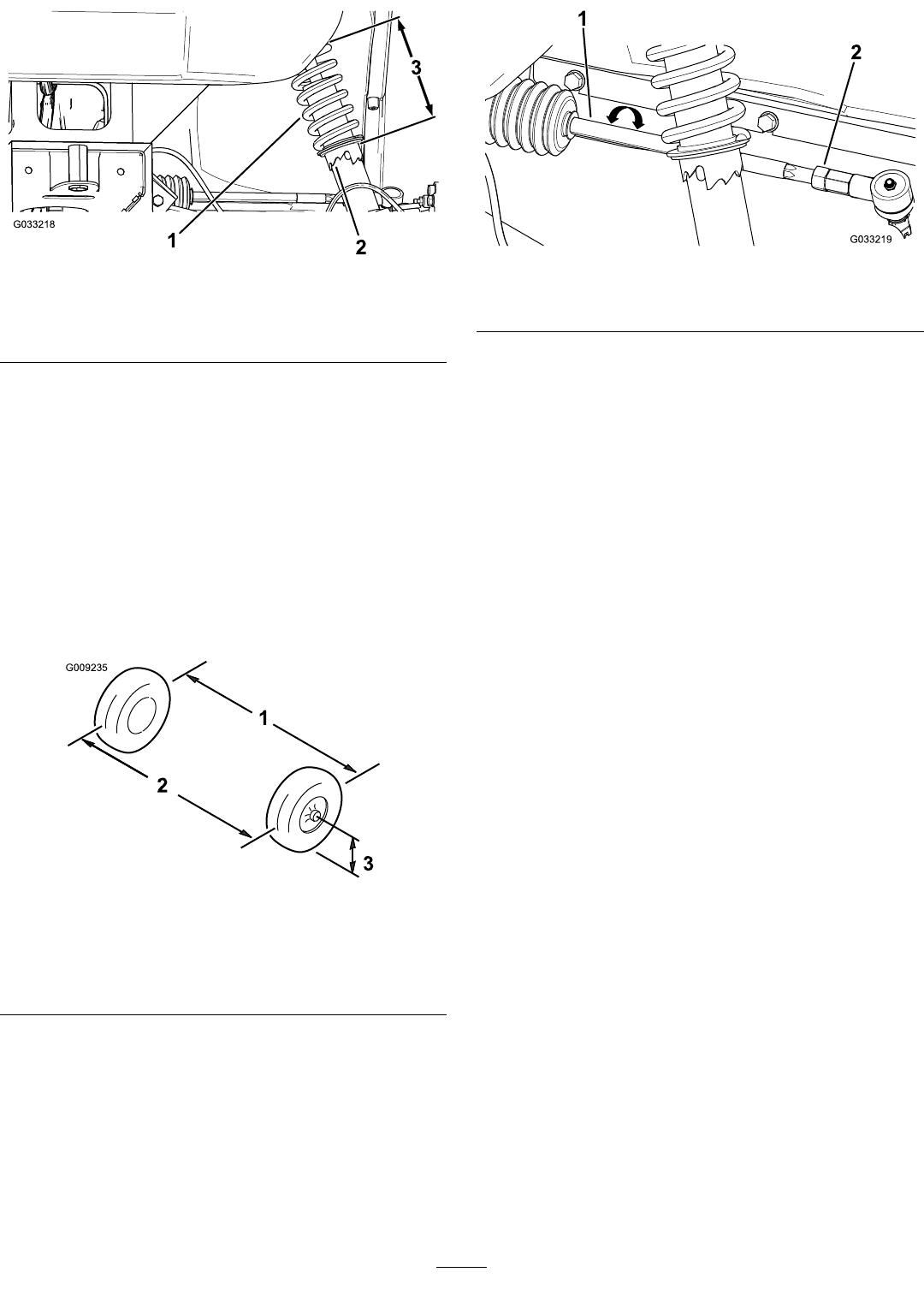 3

G033218

1

2

G009235

1

2

3

1

2

G033219