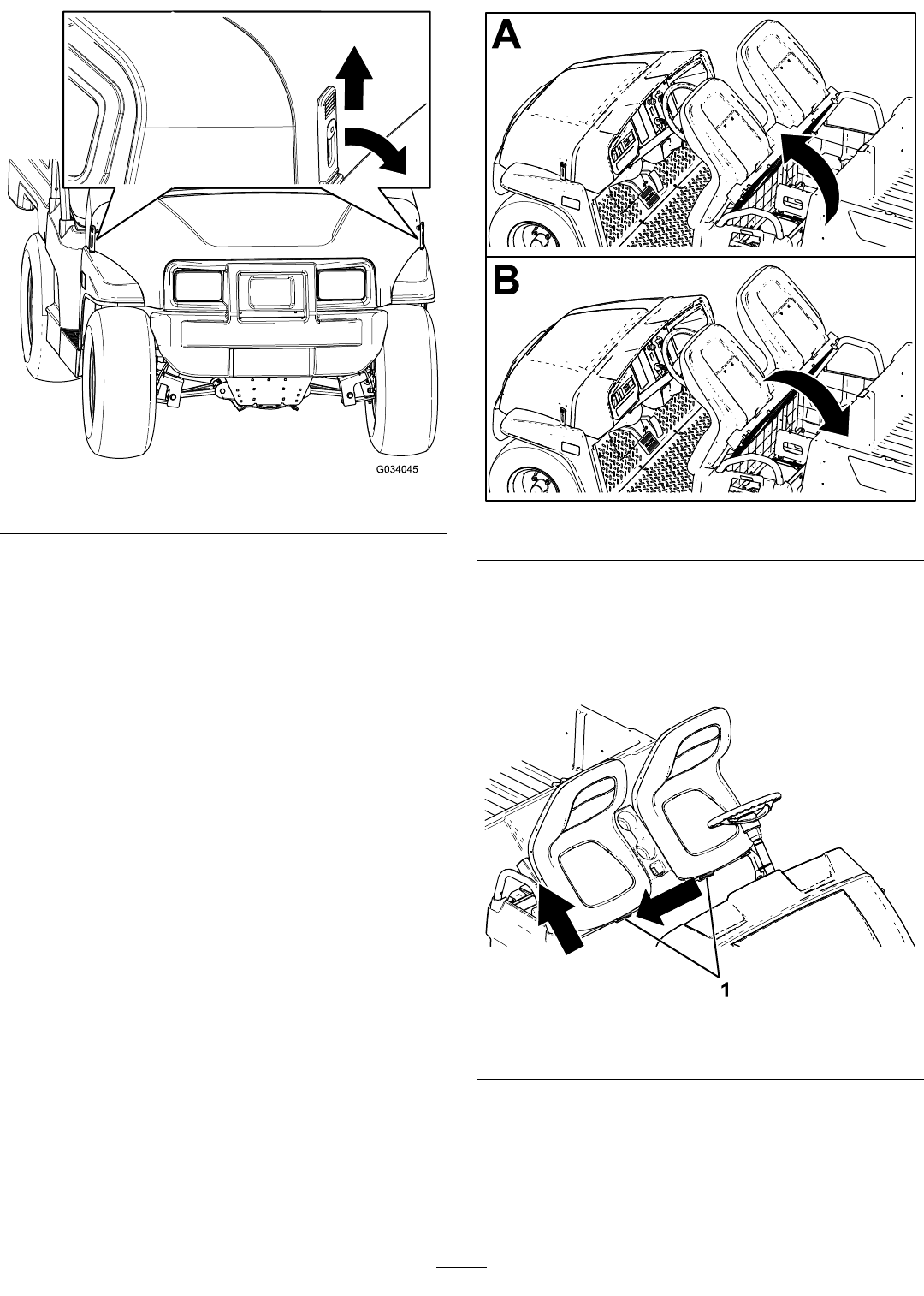 G034045

A

B

1