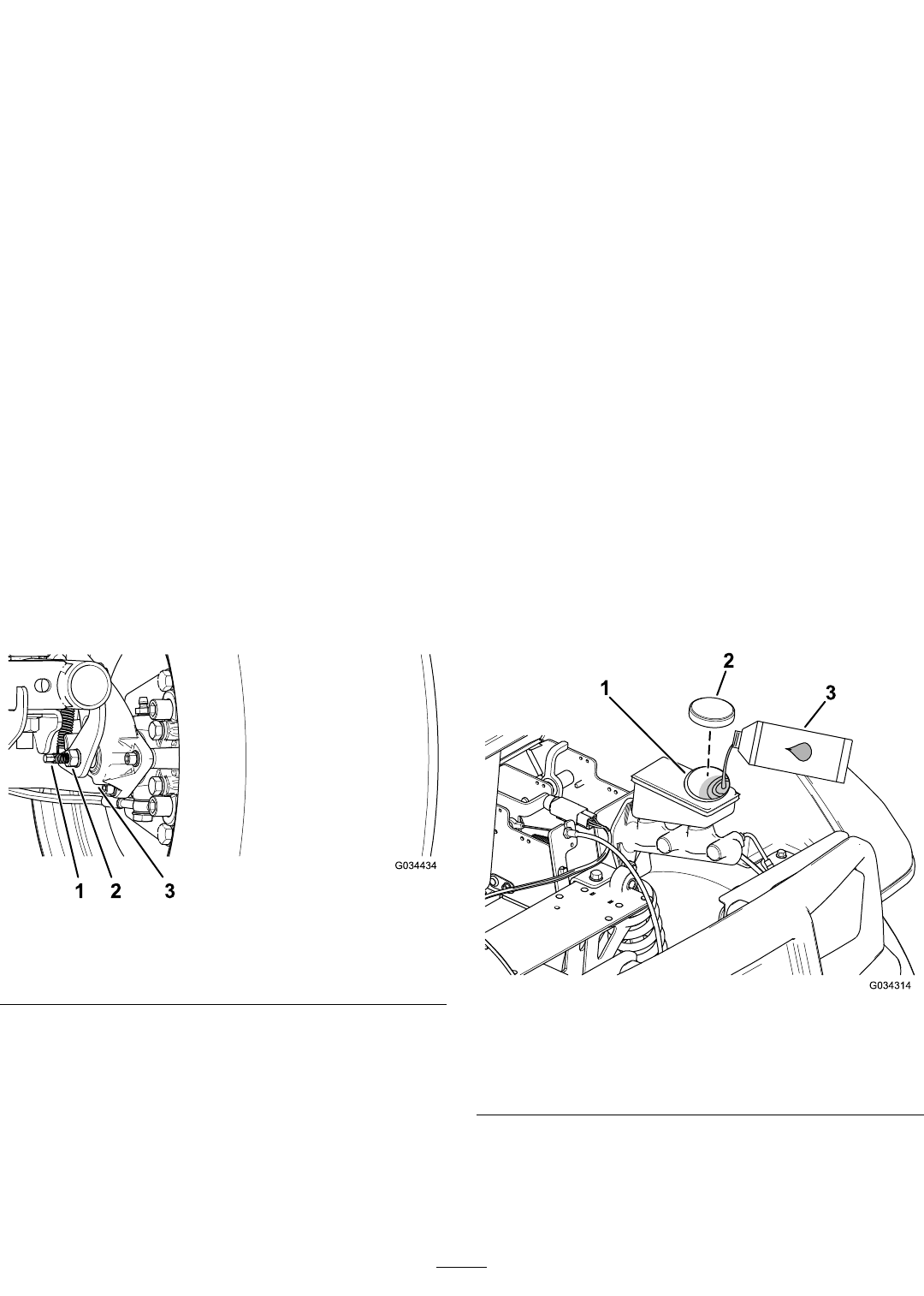 1 2 3

G034434

1

2

3

G034314