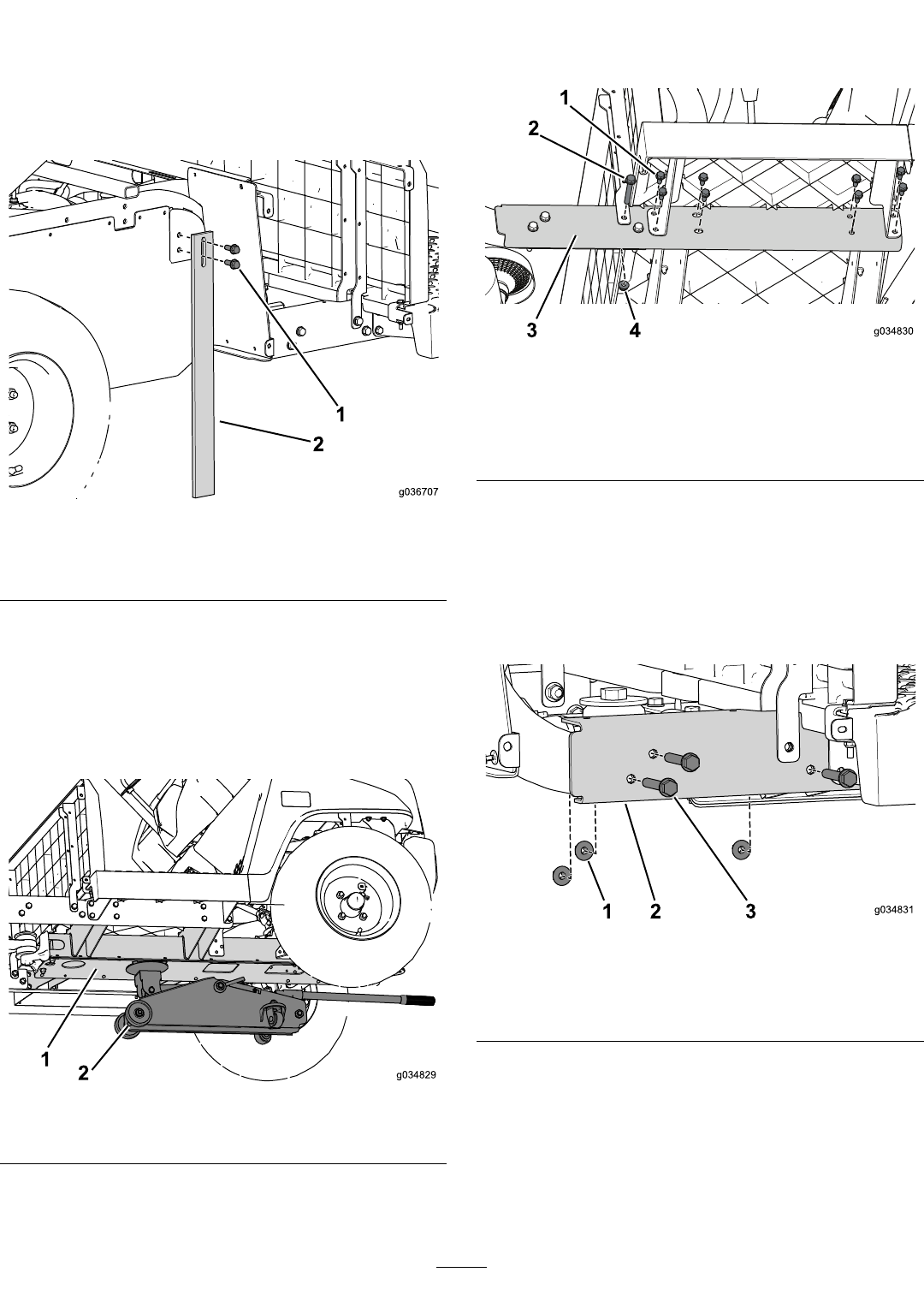 1
2
g036707

1
2
g034829

1
2
3
4
g034830

1
2
3
g034831