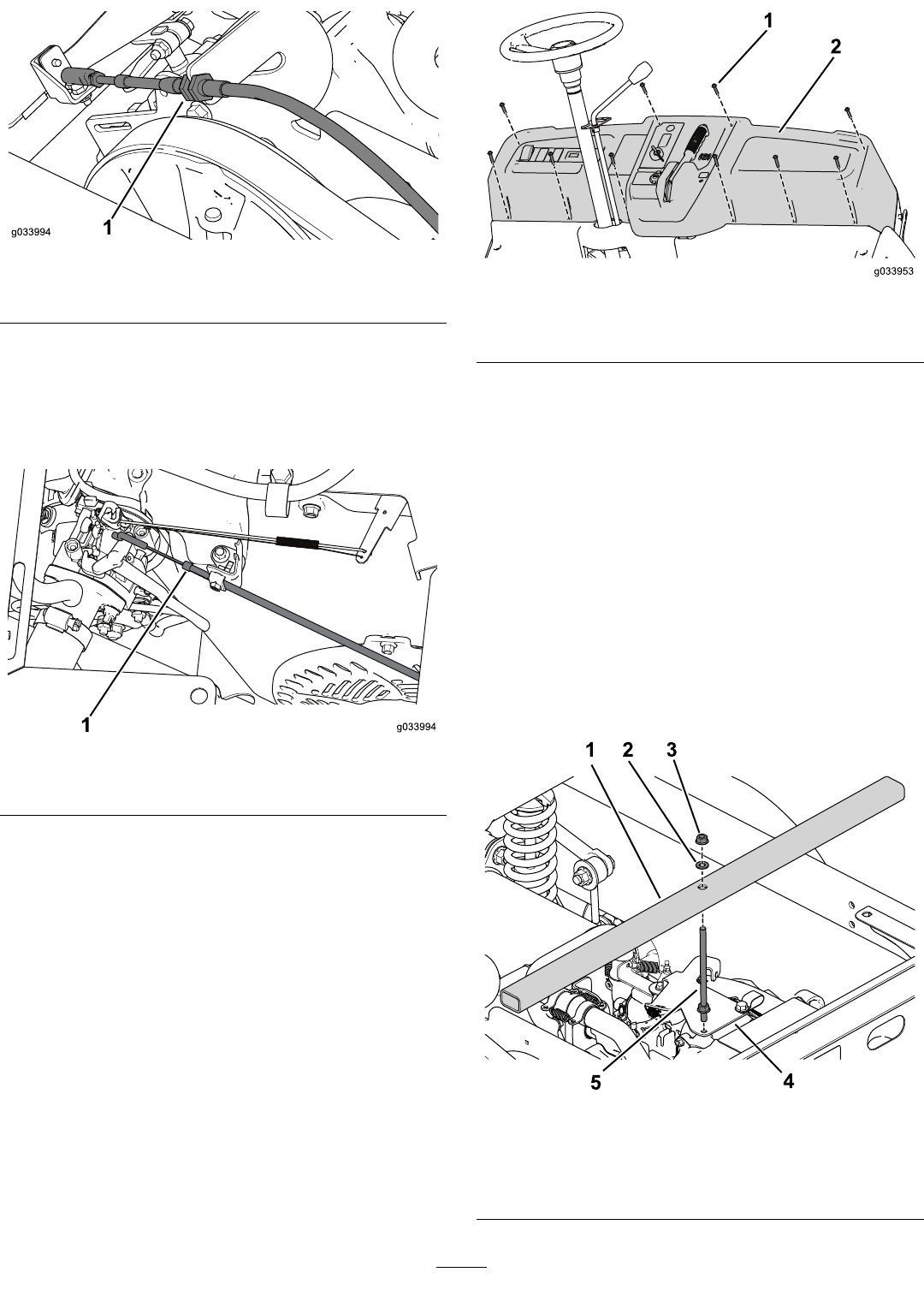 g033994
1

1
g033994

1
2
g033953

1 2 3
5 4