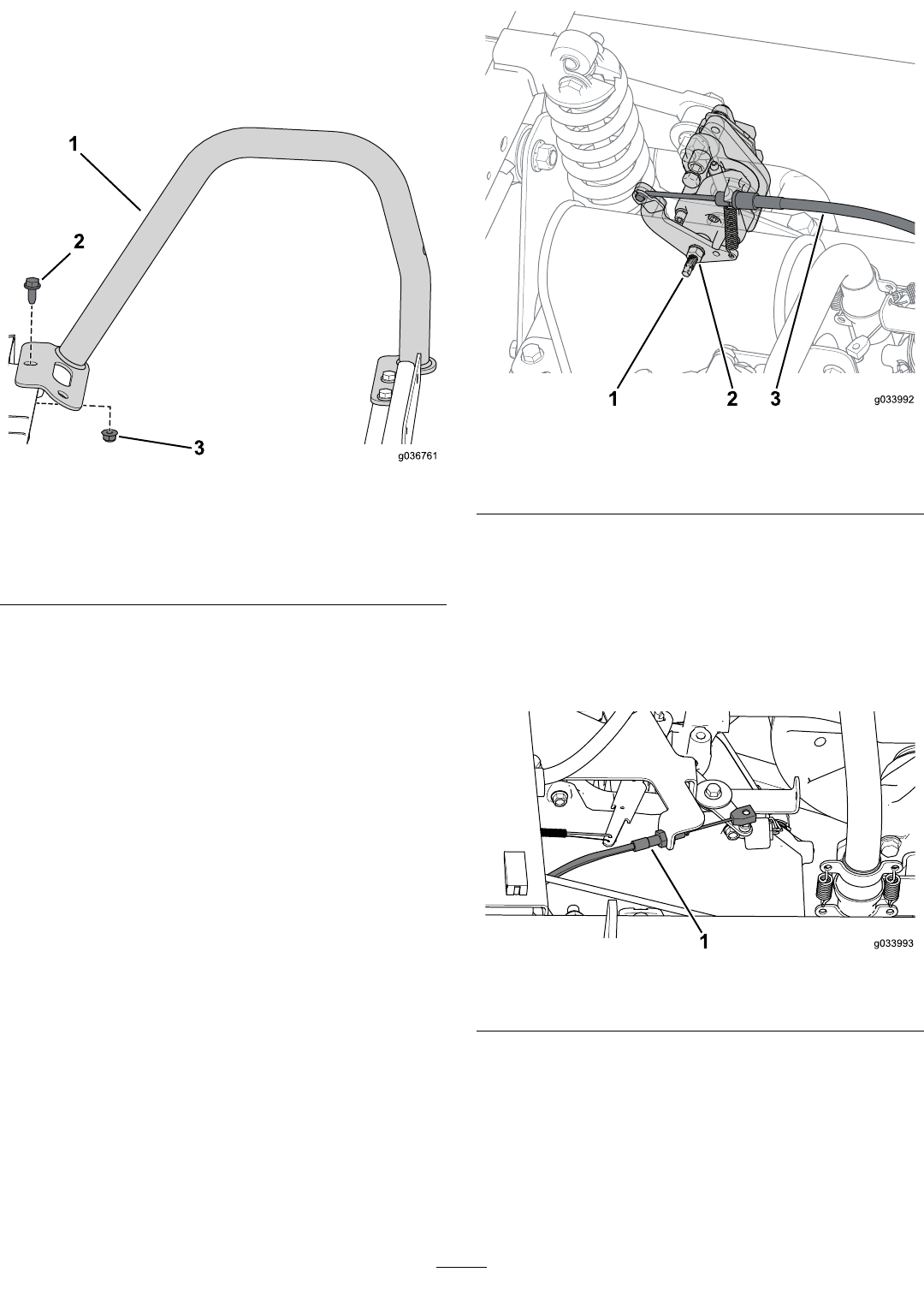 1
2
3
g036761

1 2 3
g033992

1
g033993