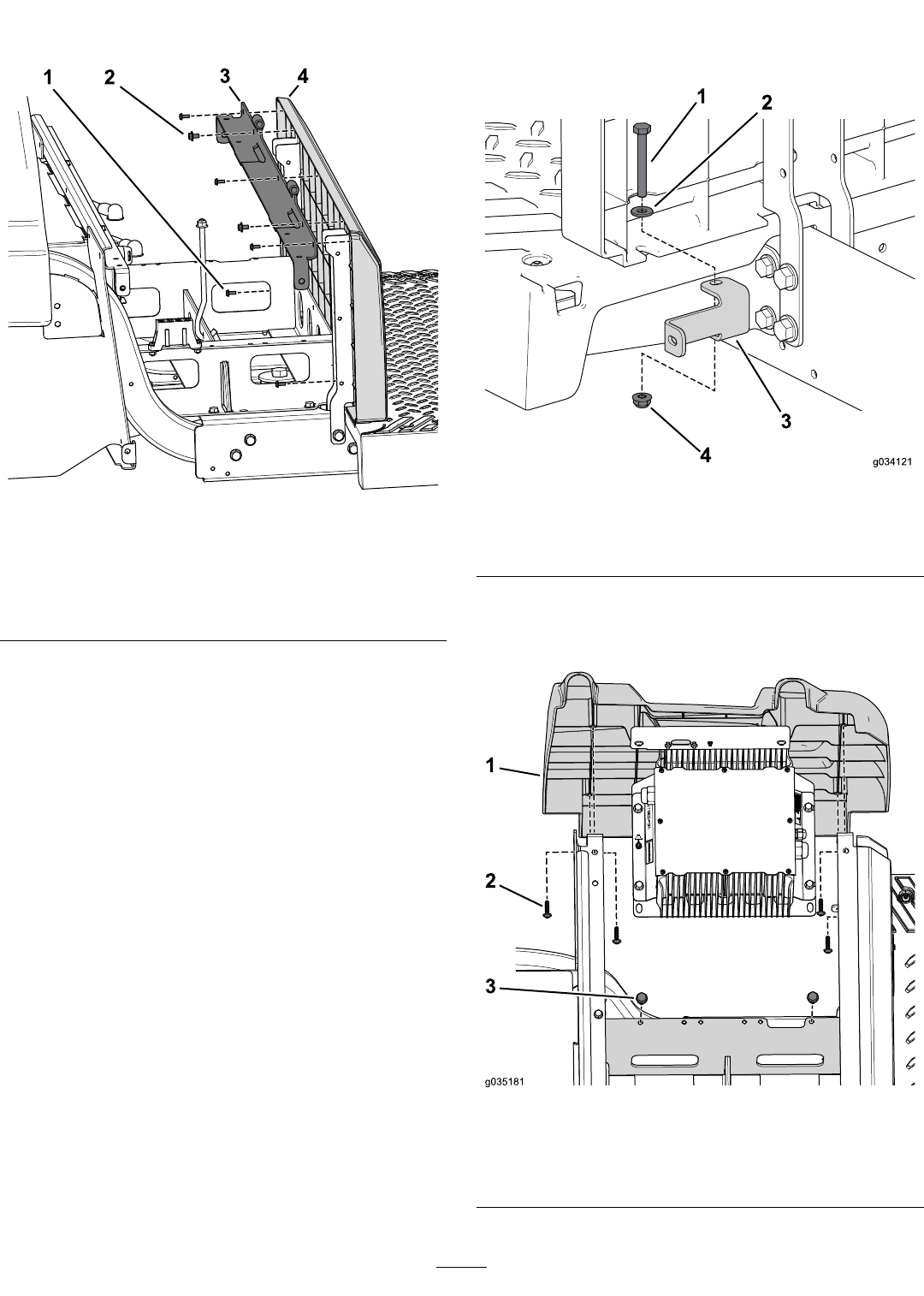 1 2 3 4

1
2
3
4
g034121

1
2
3
g035181