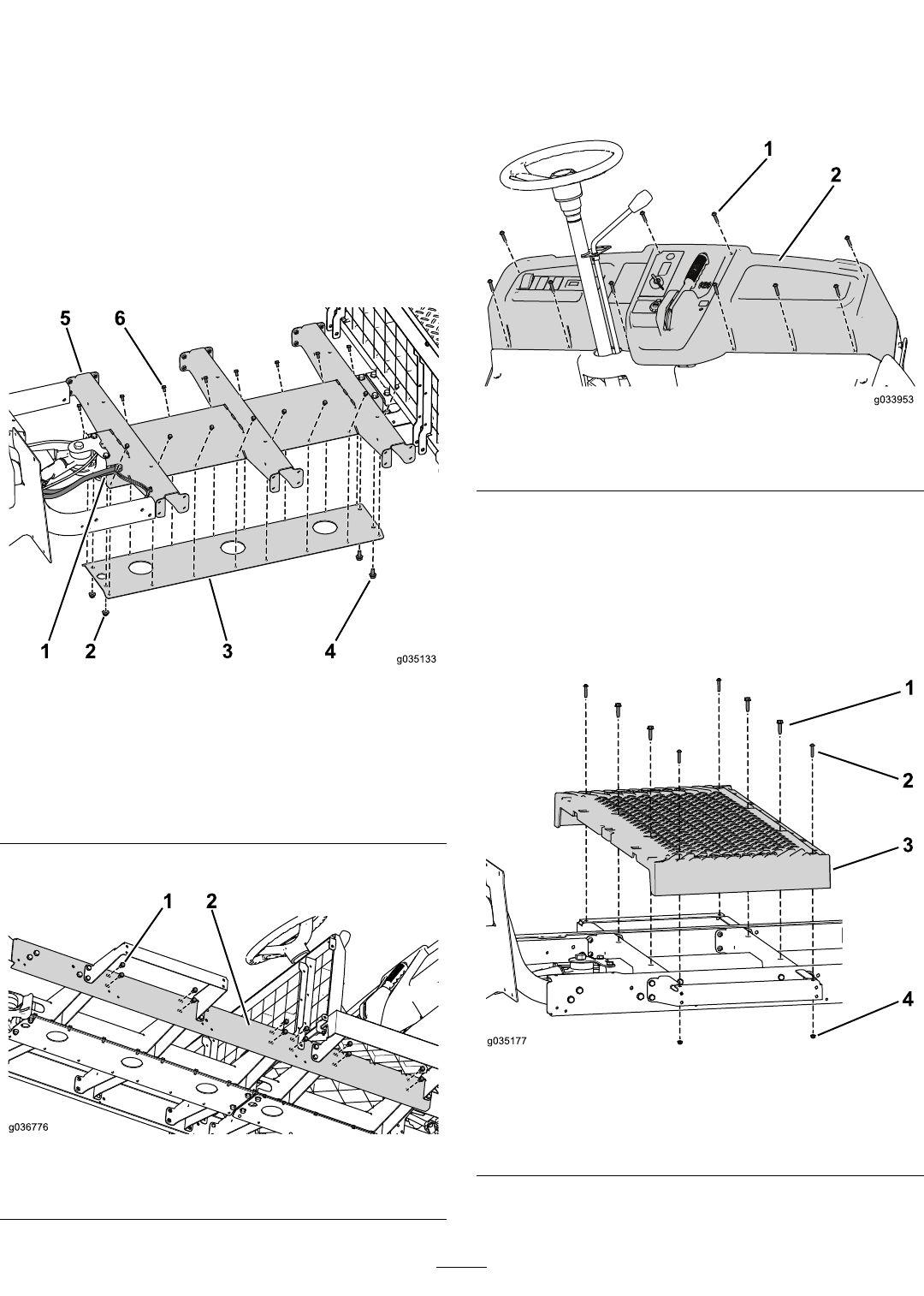 5
6
1
2
3
4
g035133

1
2
g036776

1
2
g033953

1
2
3
4
g035177