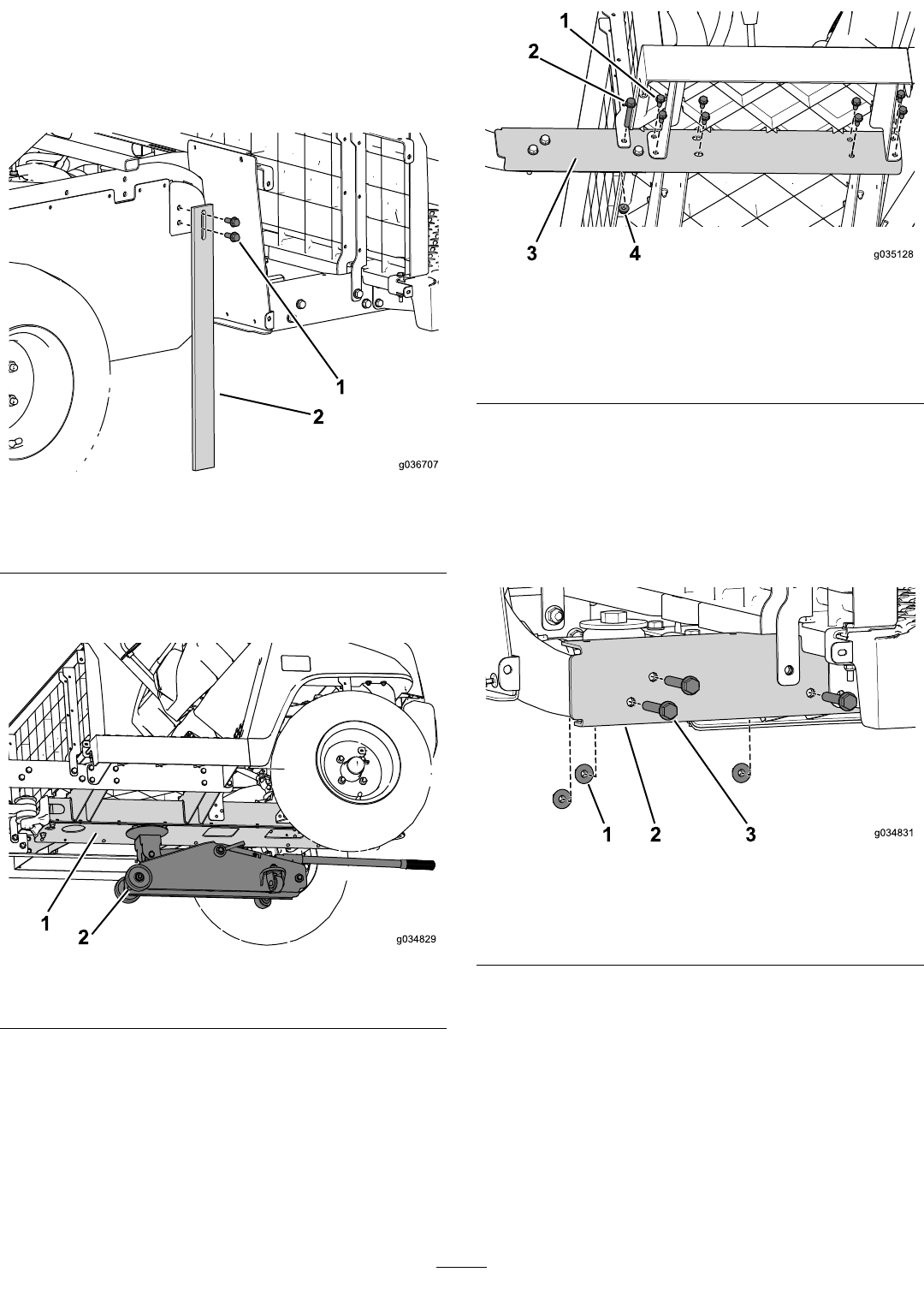 1
2
g036707

1
2
g034829

1
2
3
4
g035128

1
2
3
g034831