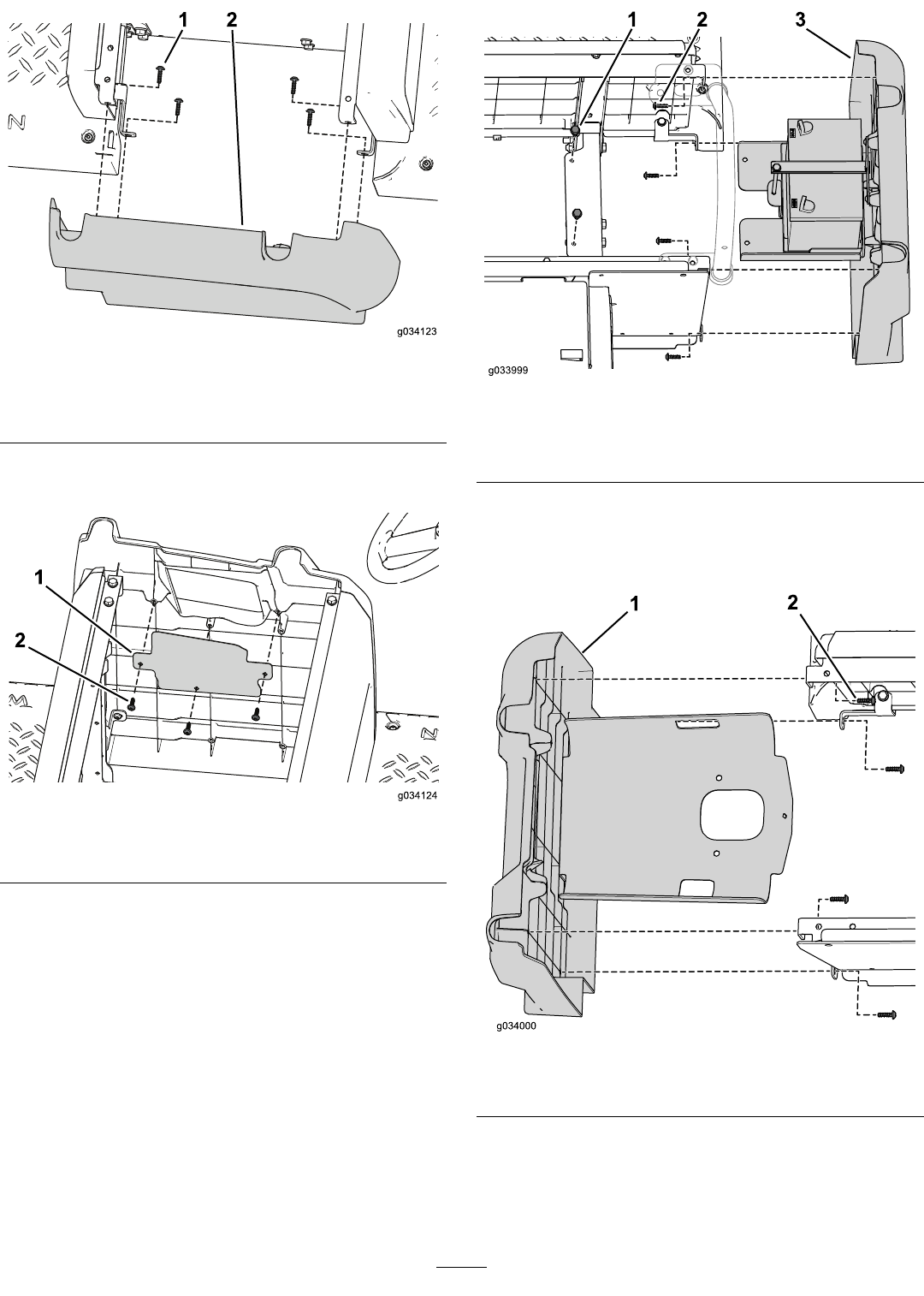 1 2

g034123

1 2

g034124

1 2 3

g033999

1 2

g034000