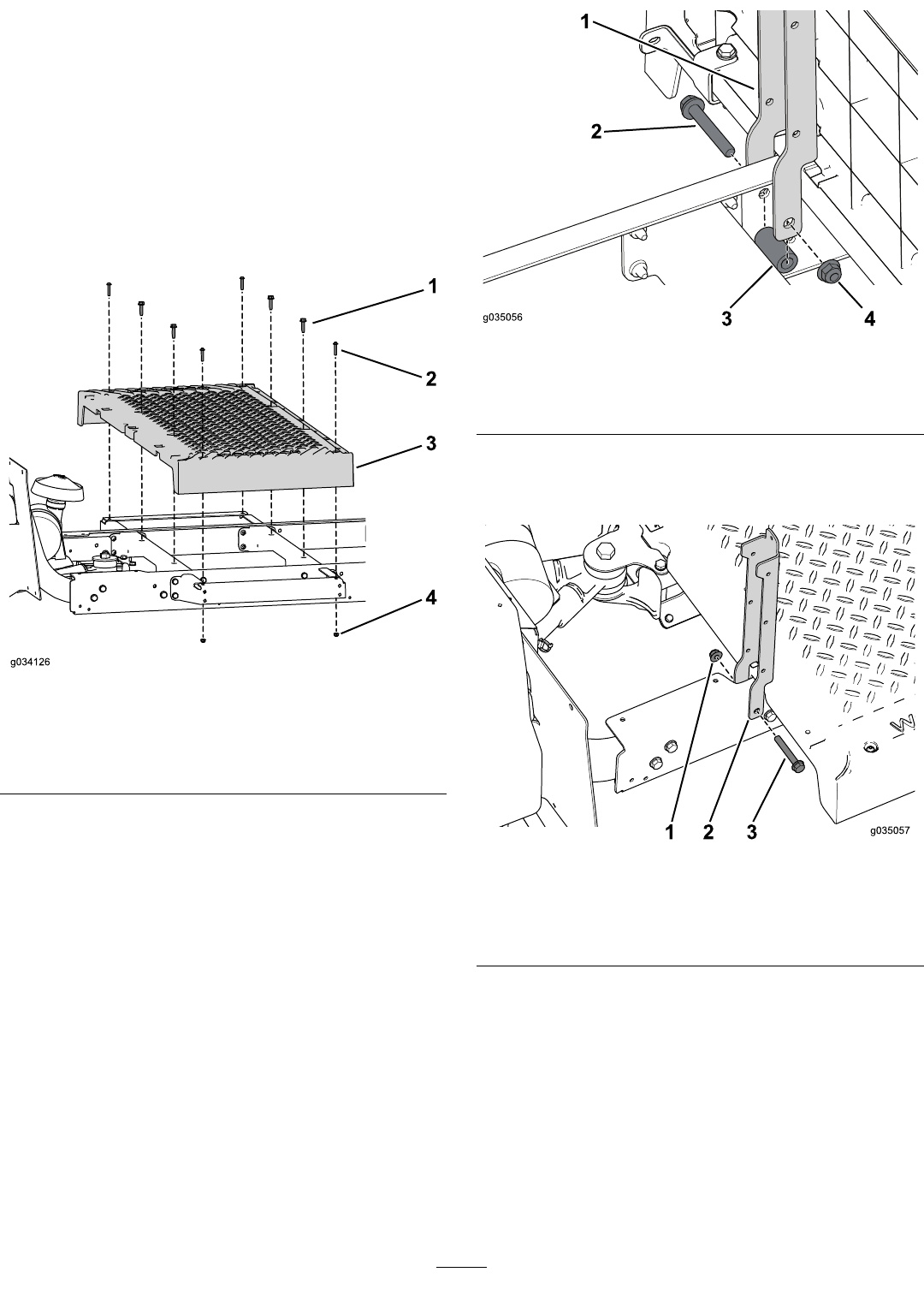 1
2
3
4
g034126

1
2
3
4
g035056

1
2
3
g035057