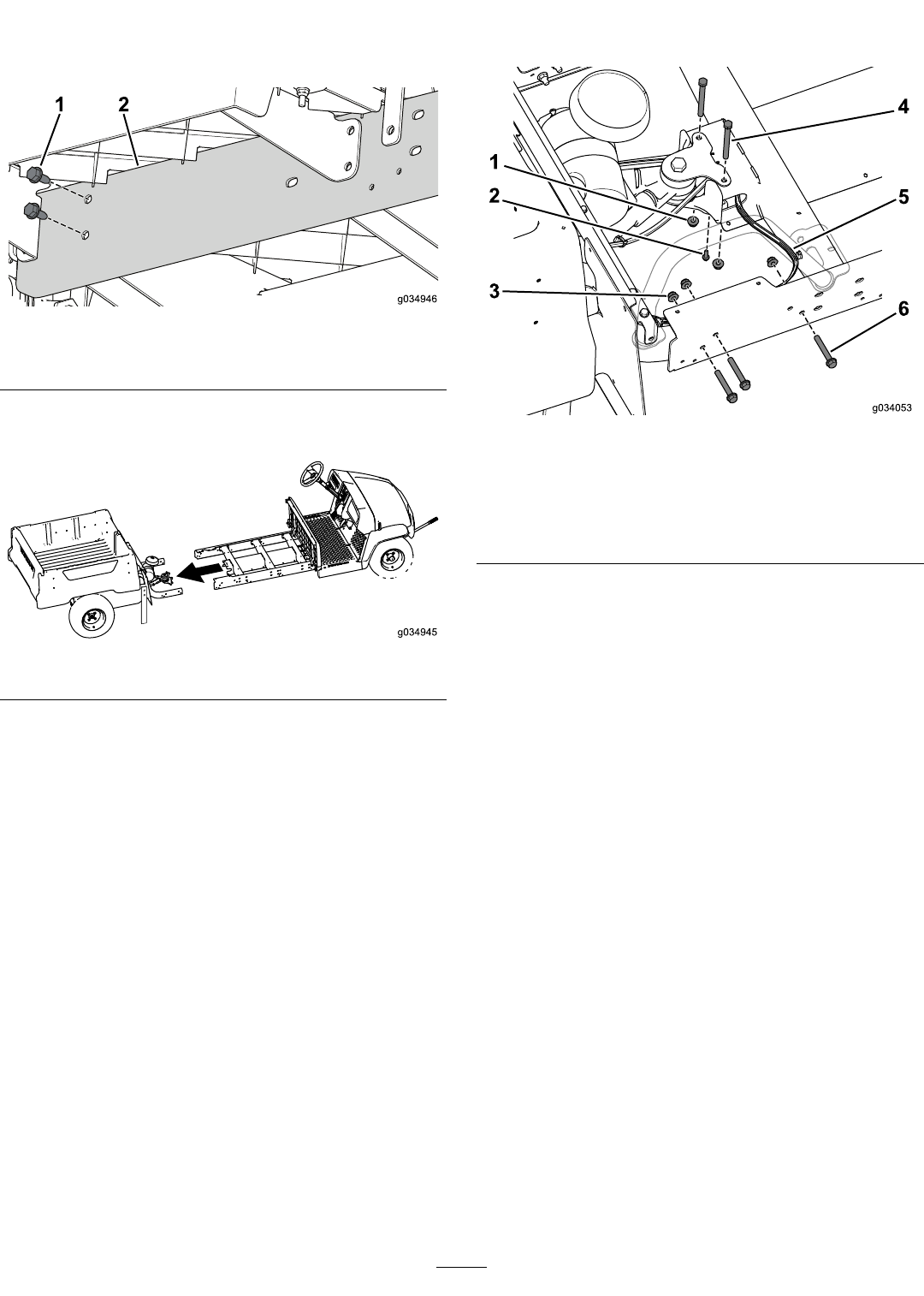 1 2

g034946

g034945

1

2

3

4

5

6

g034053