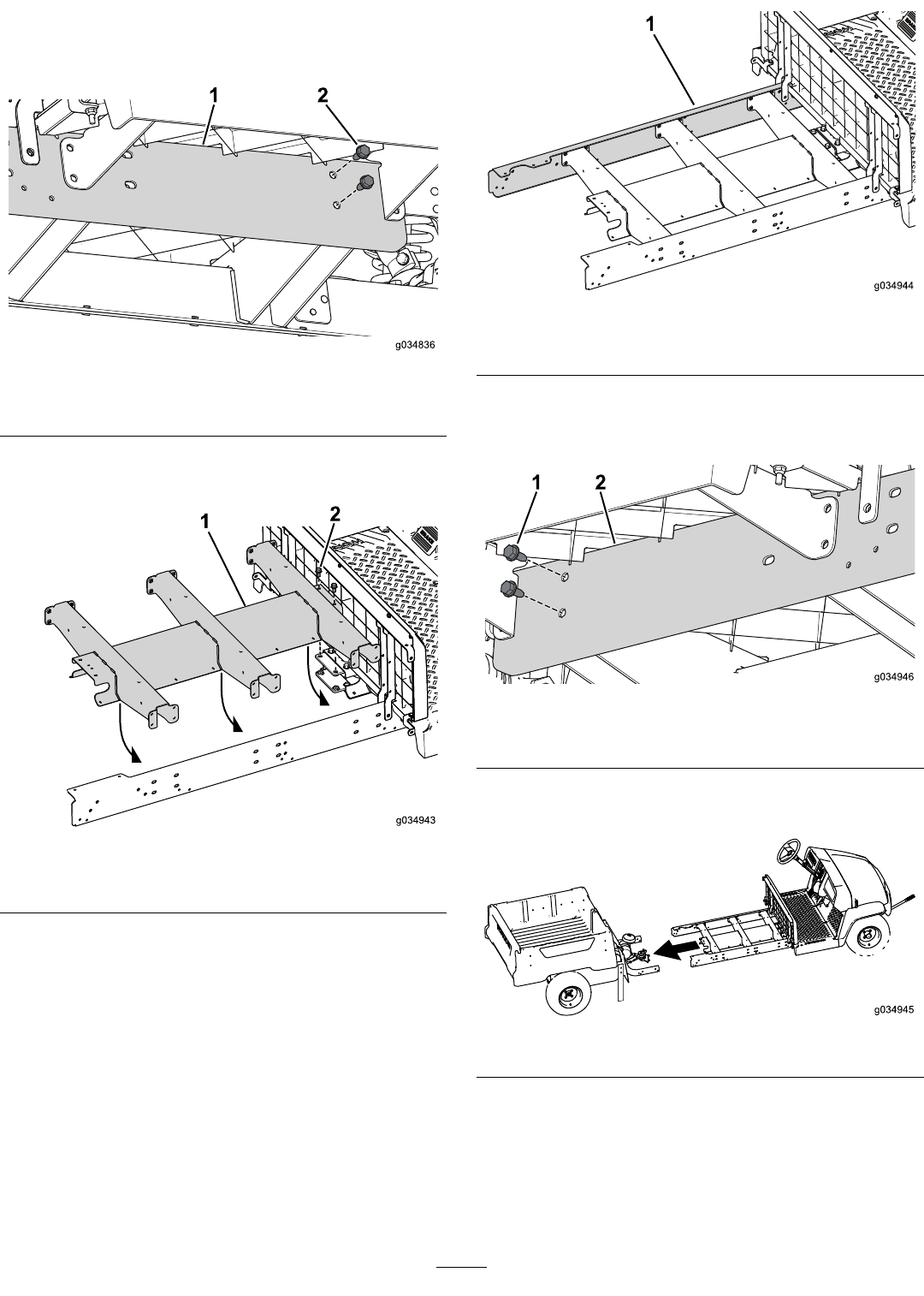 1
2
g034836

1
2
g034943

1
g034944

1
2
g034946

g034945