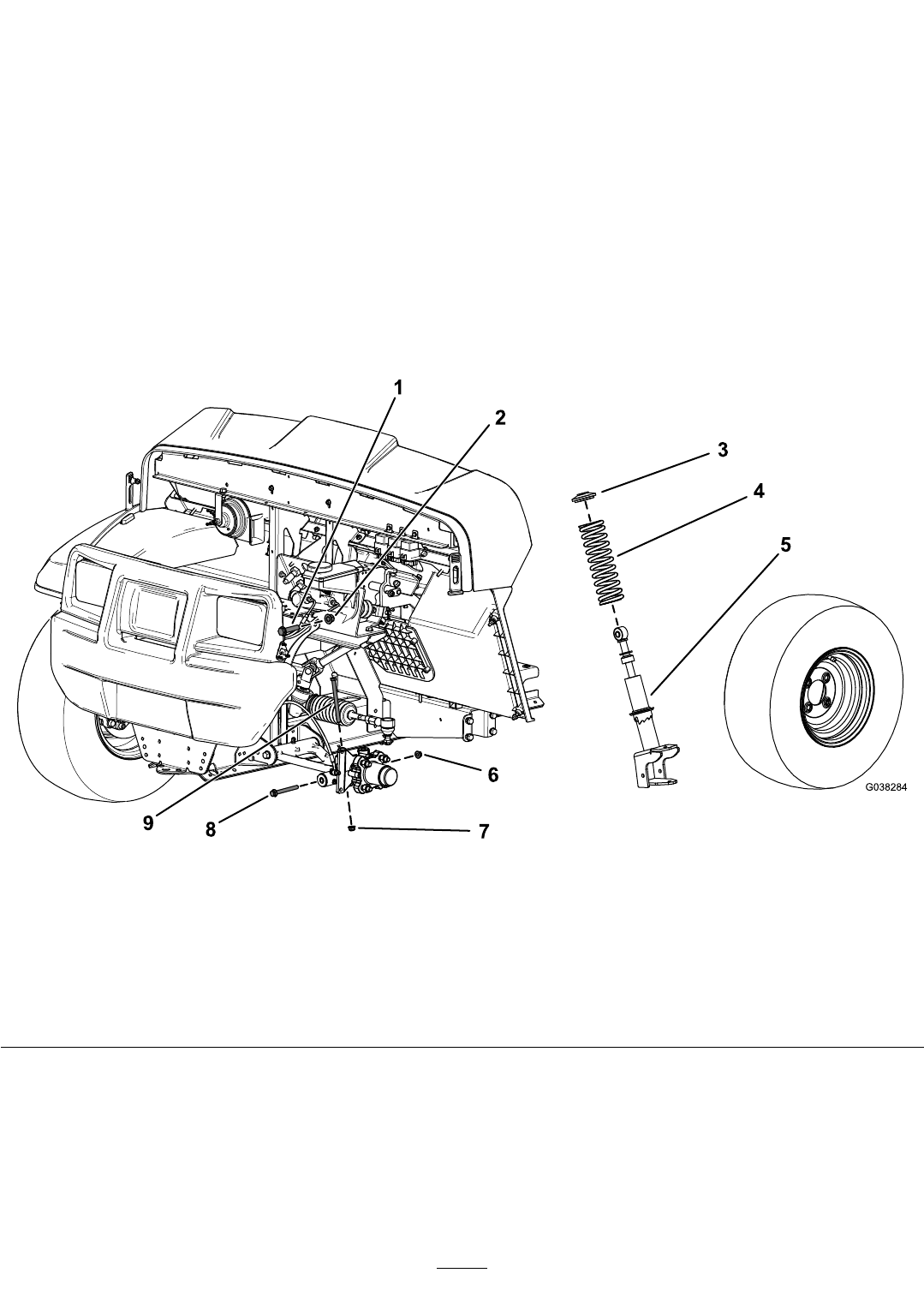 1
2
3
4
5
6
7
8
9
G038284