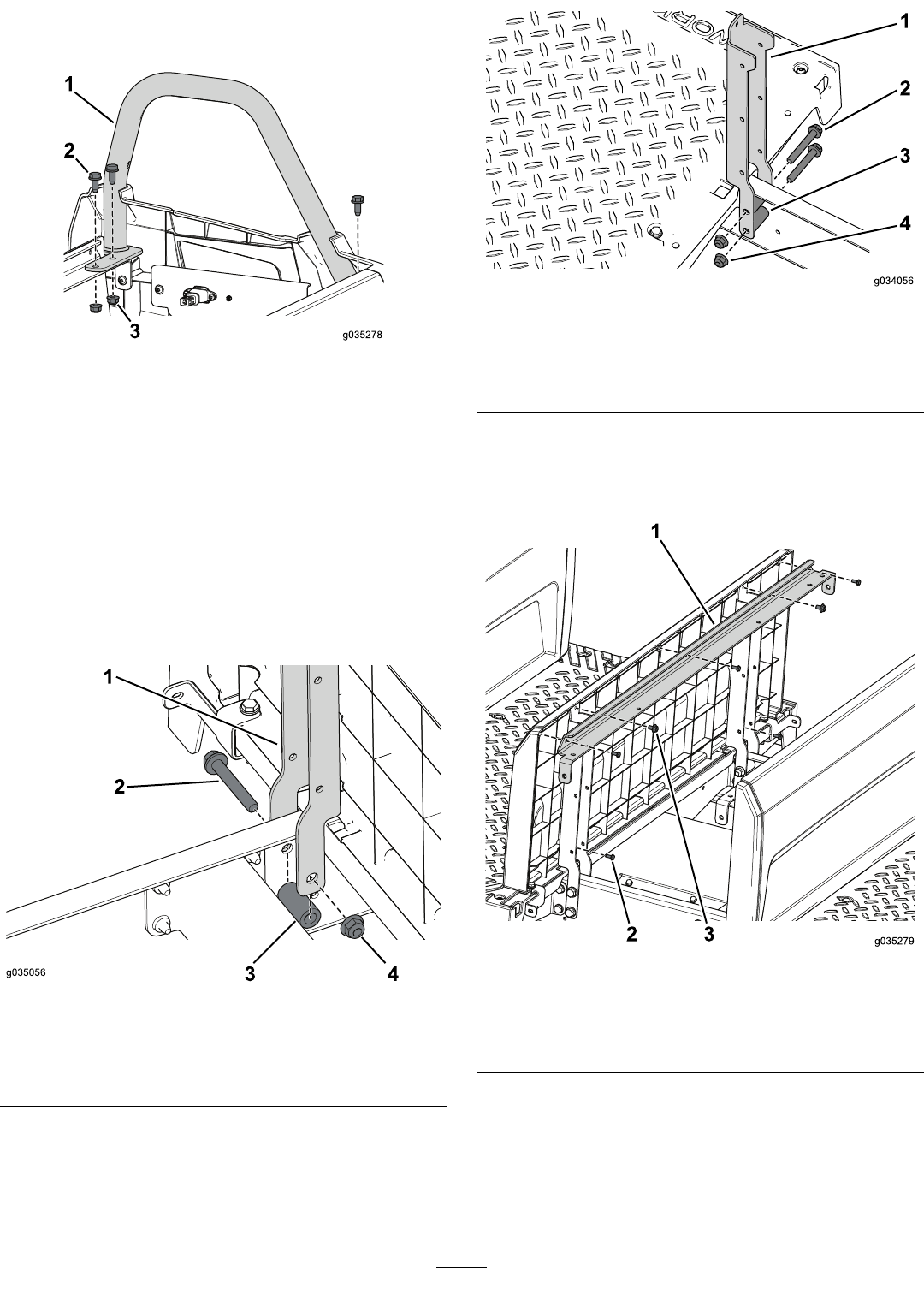 1
2
3
g035278

1
2
3
4
g035056

1
2
3
4
g034056

1
2
3
g035279