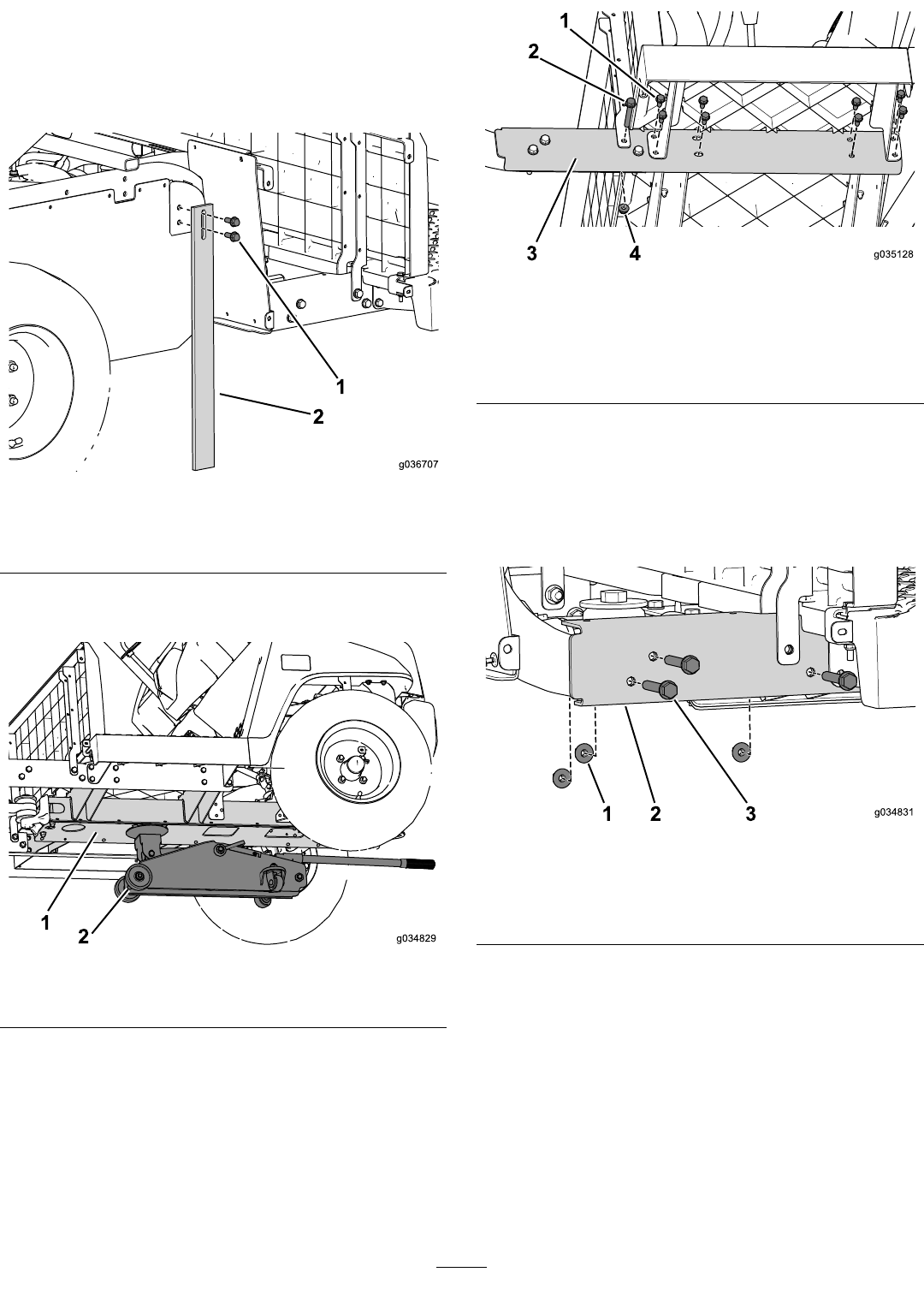 1
2
g036707

1
2
g034829

1
2
3
4
g035128

1
2
3
g034831