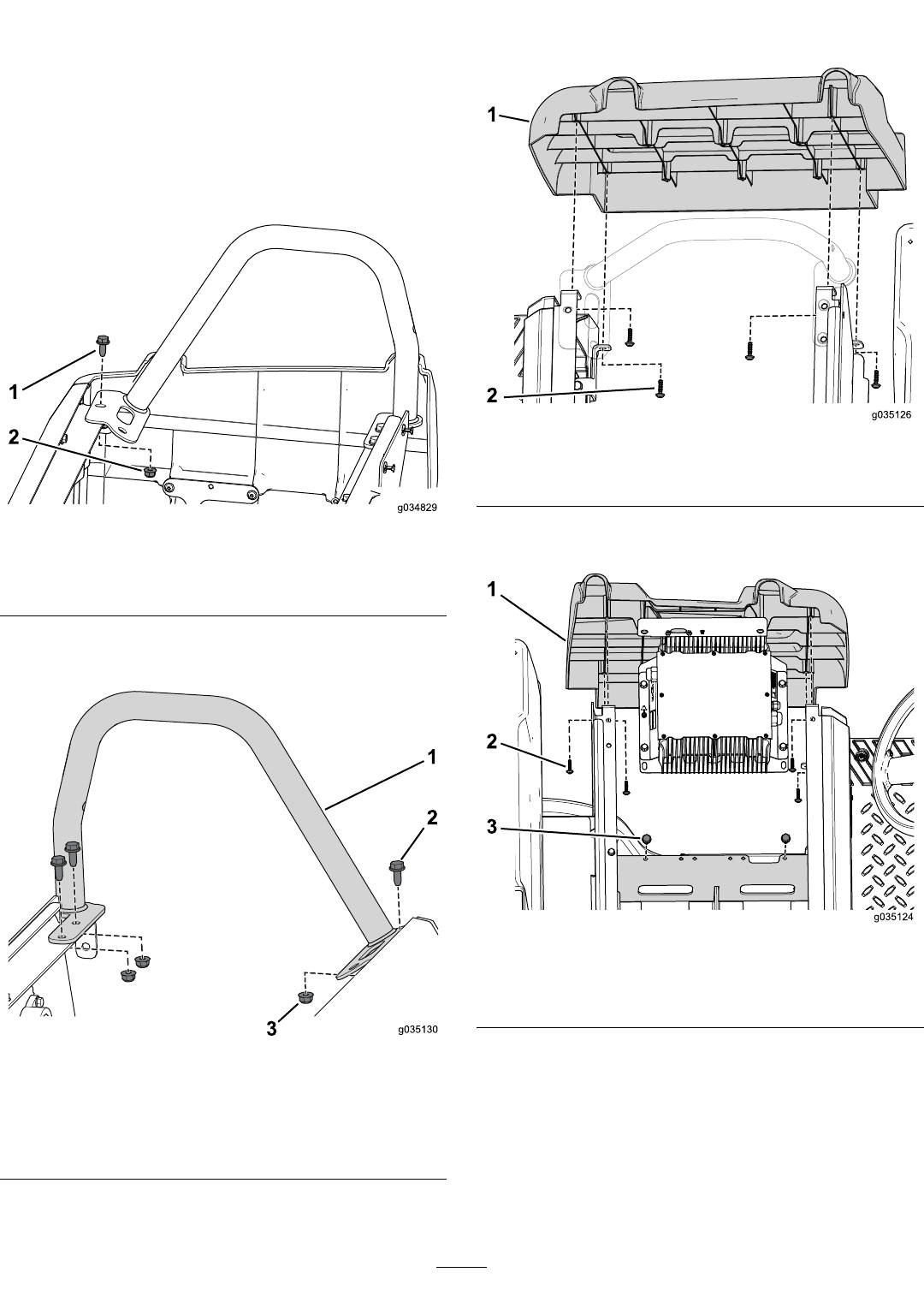 1

2

g034829

1

2

3

g035130

1

2

g035126

1

2

3

g035124