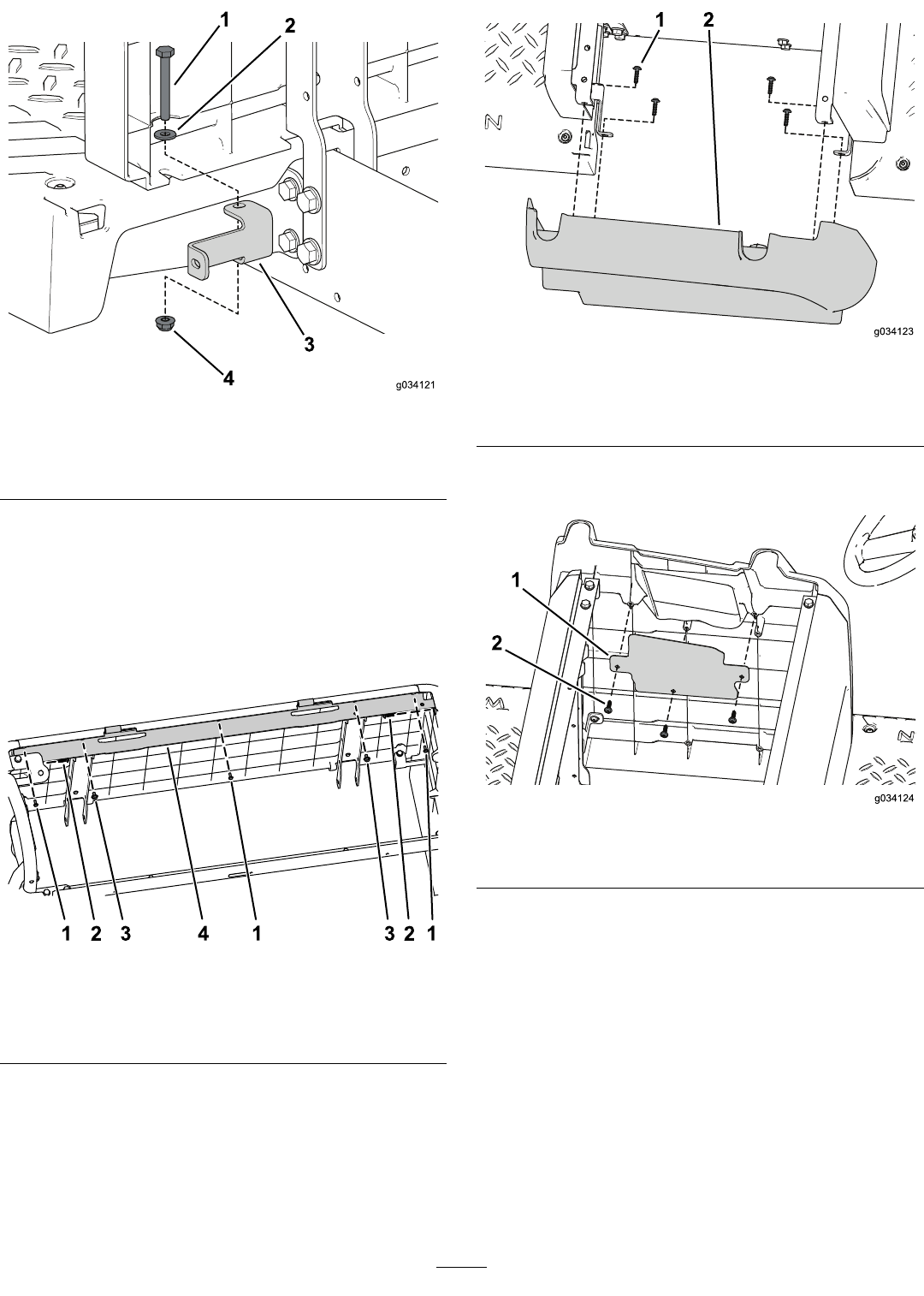 1
2
3
4
g034121

1 2 3 4 1 3 2 1

1 2
g034123

1
2
g034124