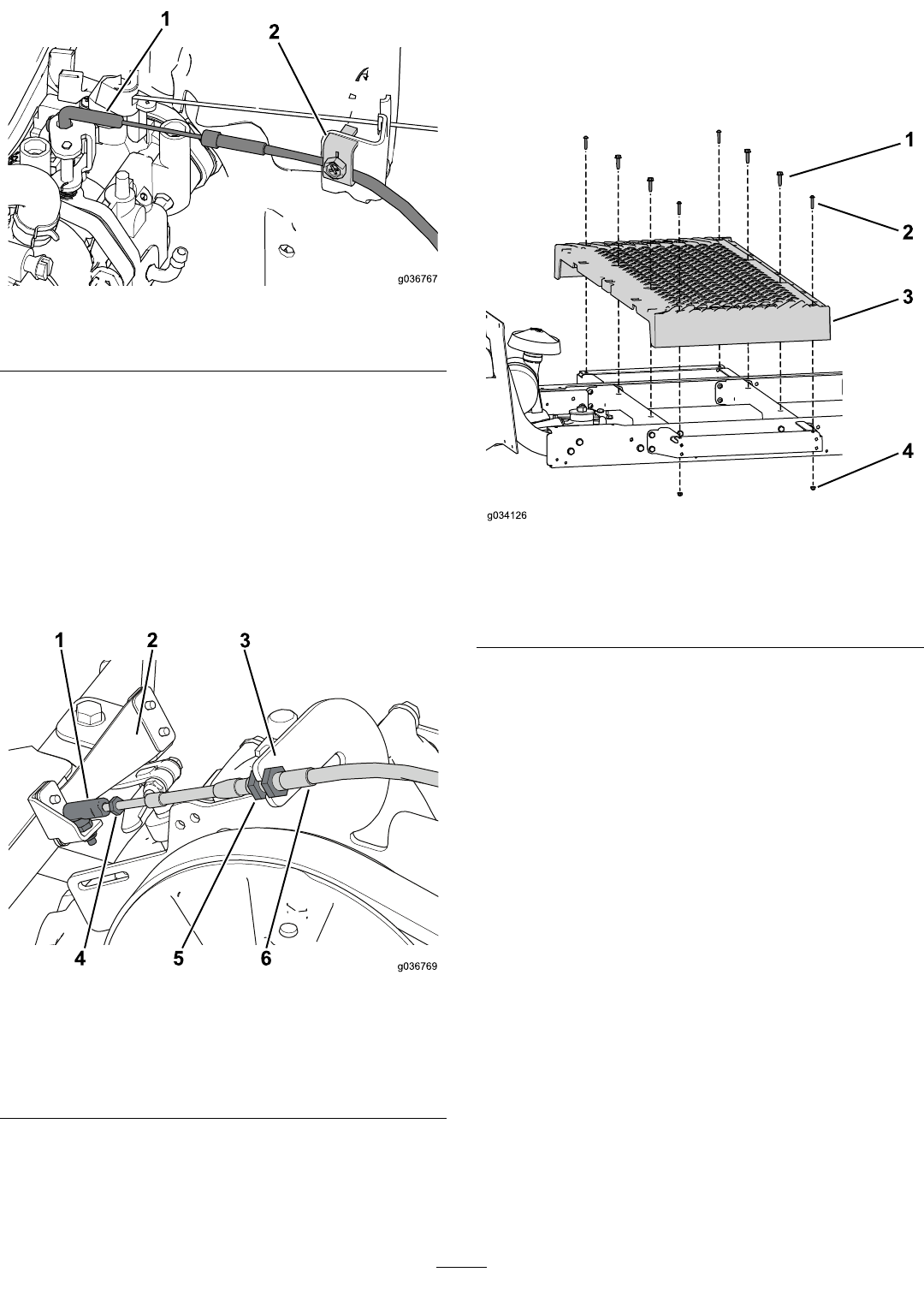 1
2
g036767

1
2
3
4
5
6
g036769

1
2
3
4
g034126