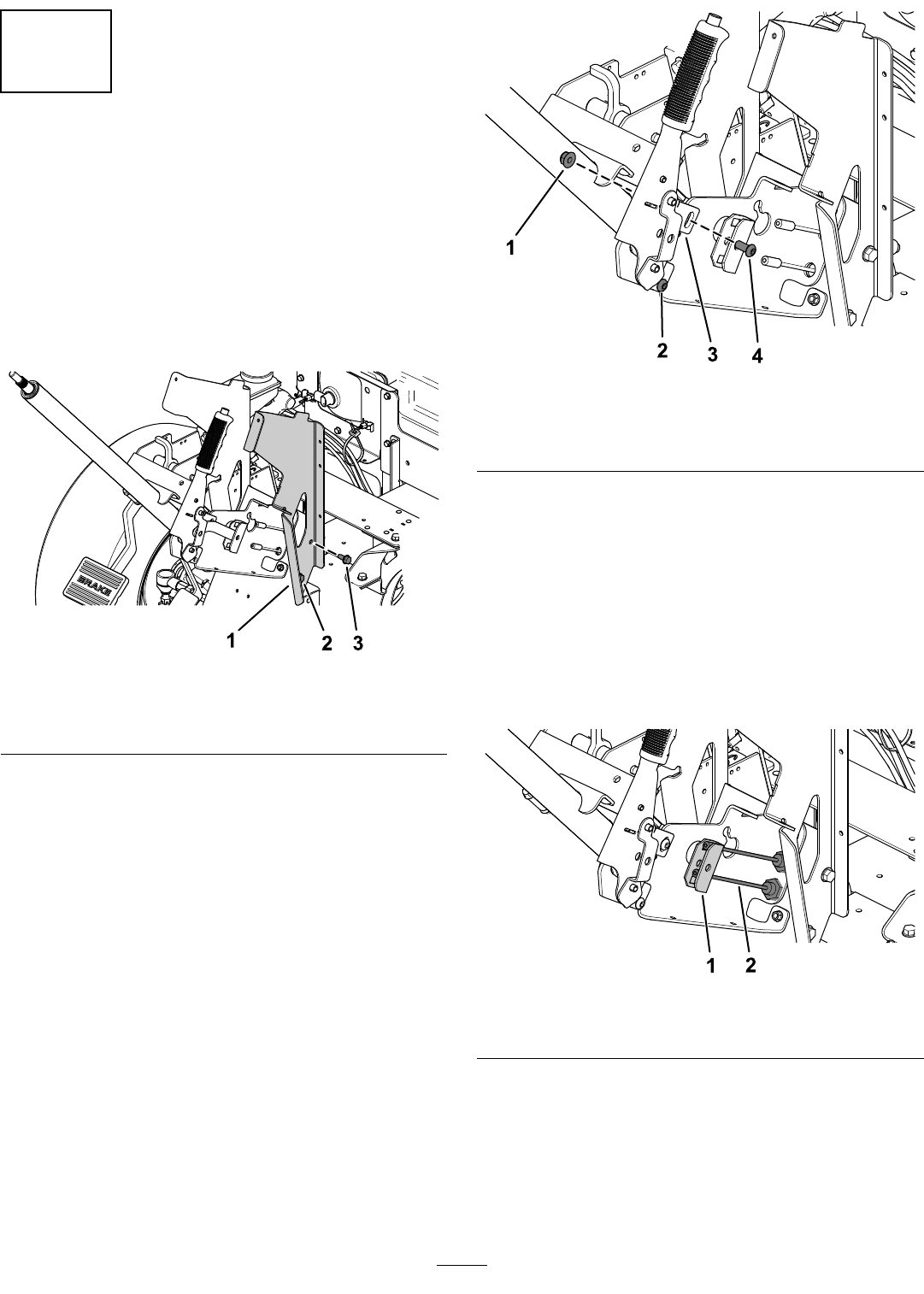 BRAKE

1 2 3

1

2 3 4

1 2