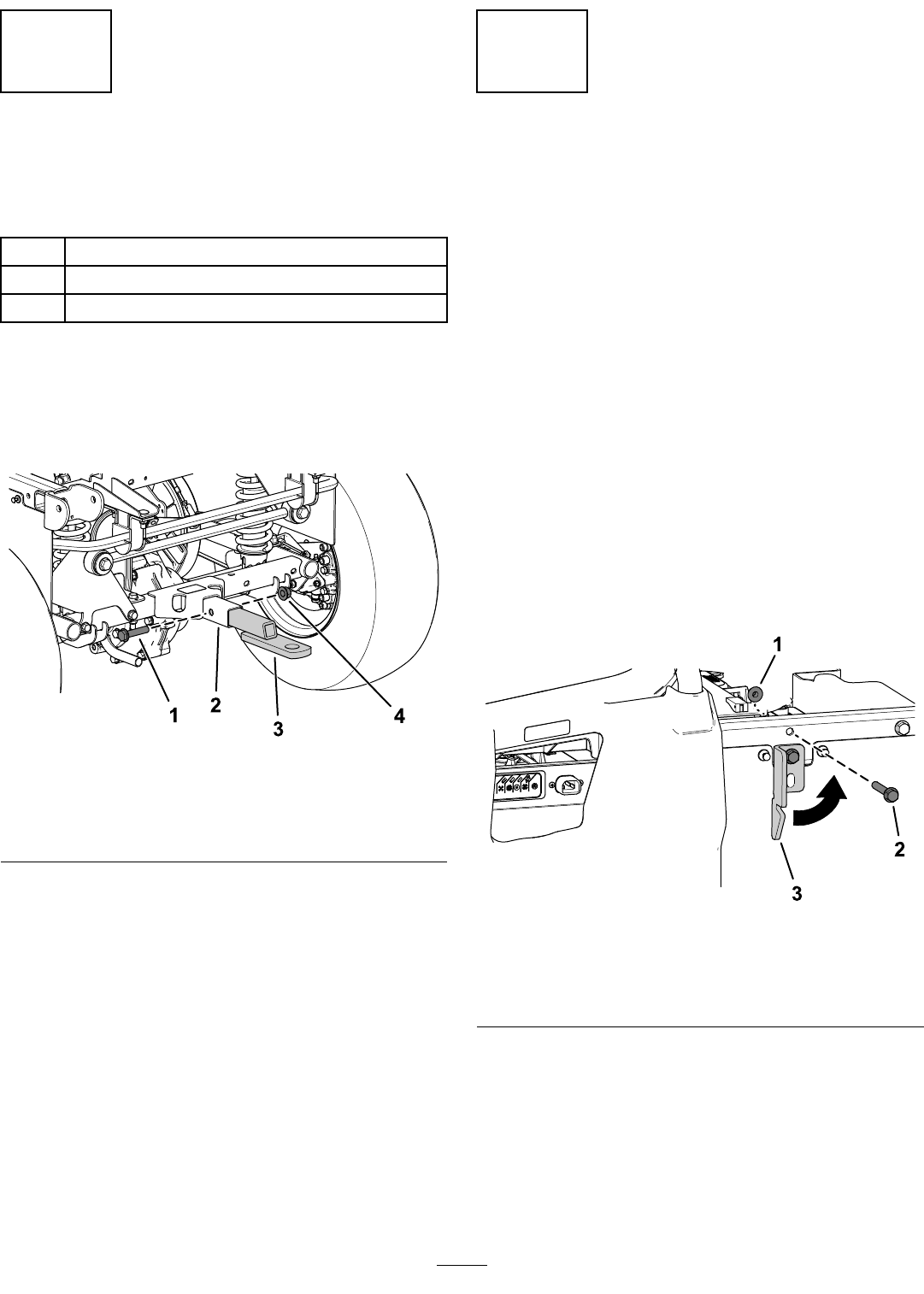 1

2

3

4

1

2

3