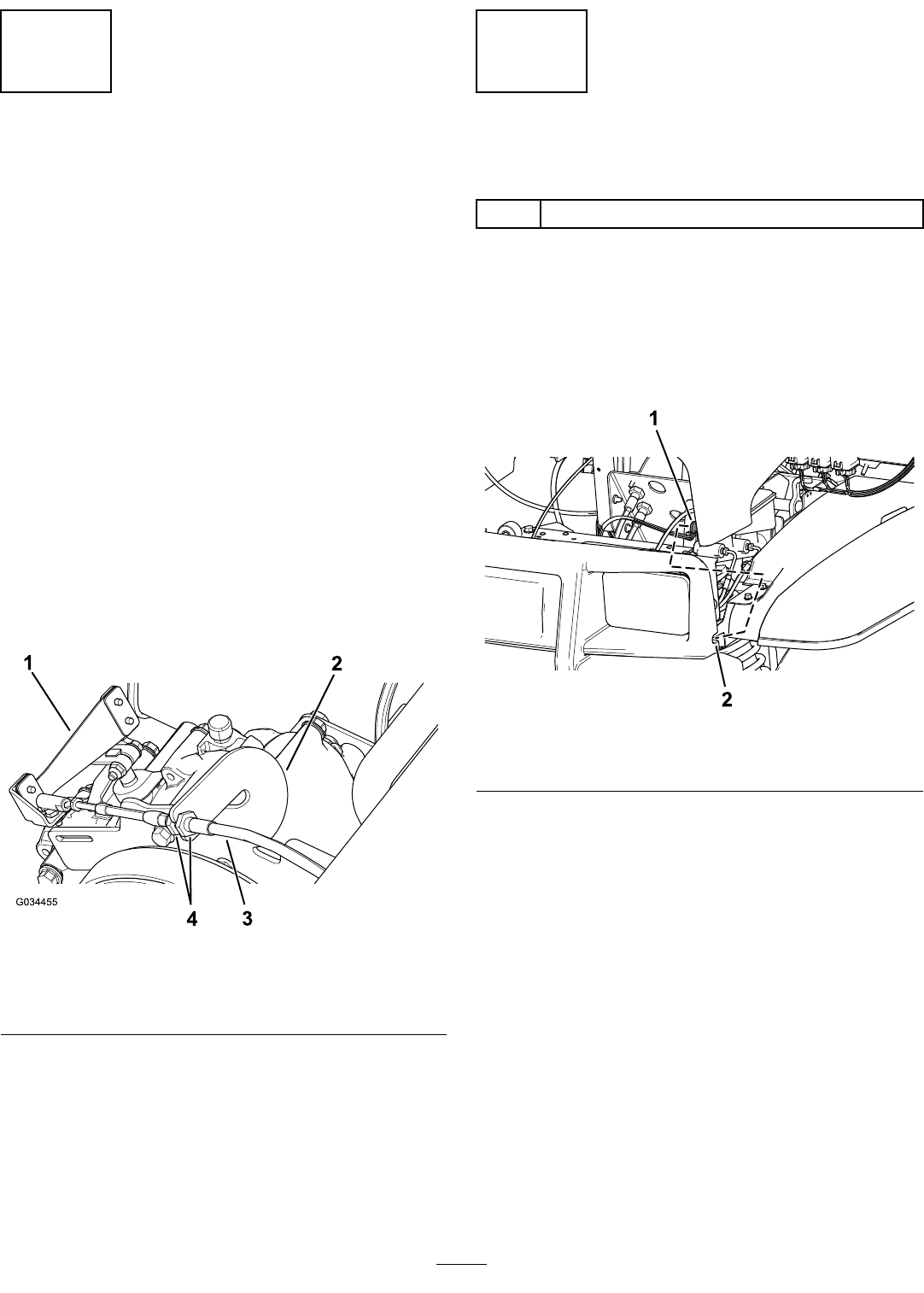 1

2

G034455

4 3

1

2