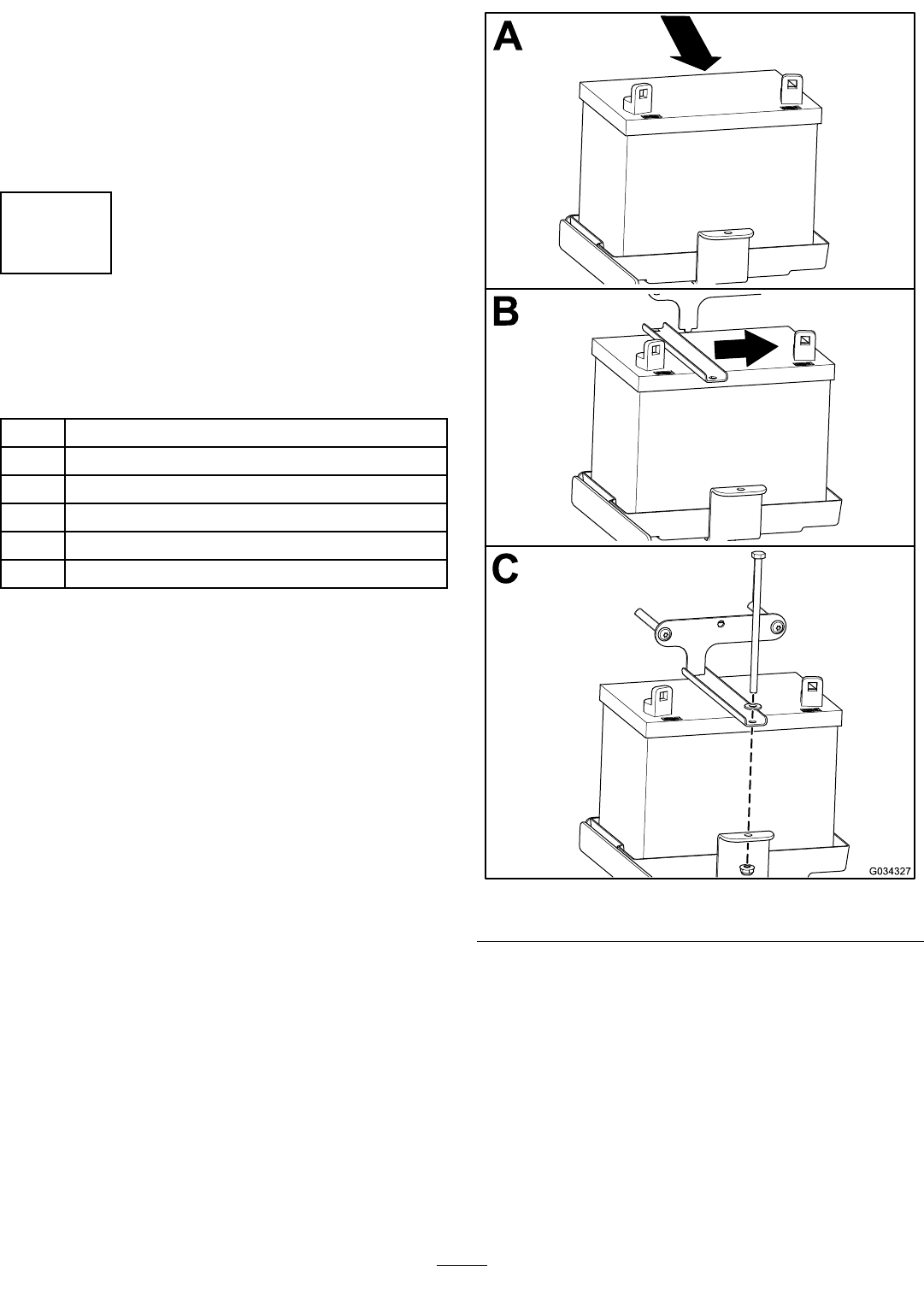 A

B

C

G034327