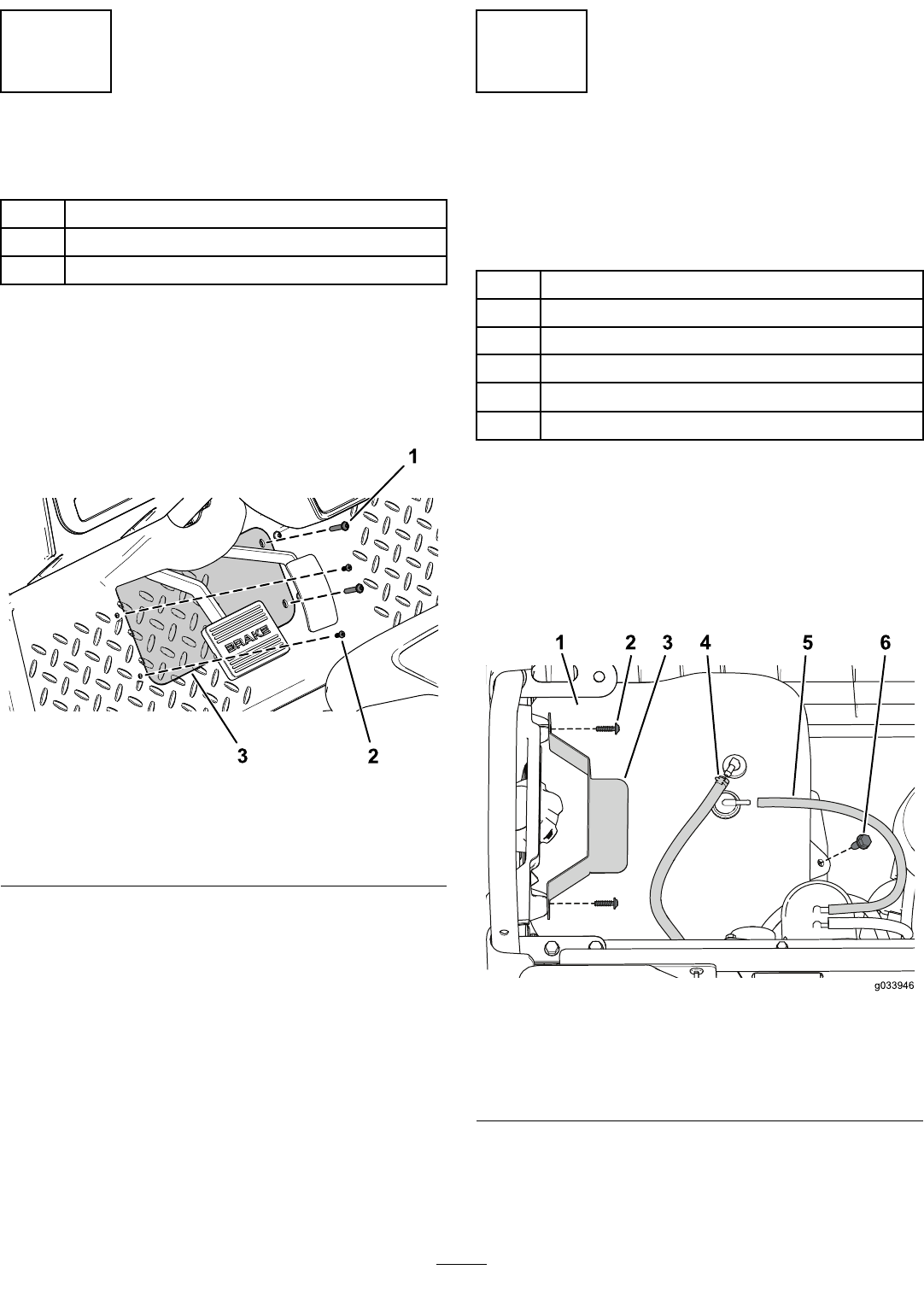 1

BRAKE

3

2

1 2 3 4 5 6

g033946