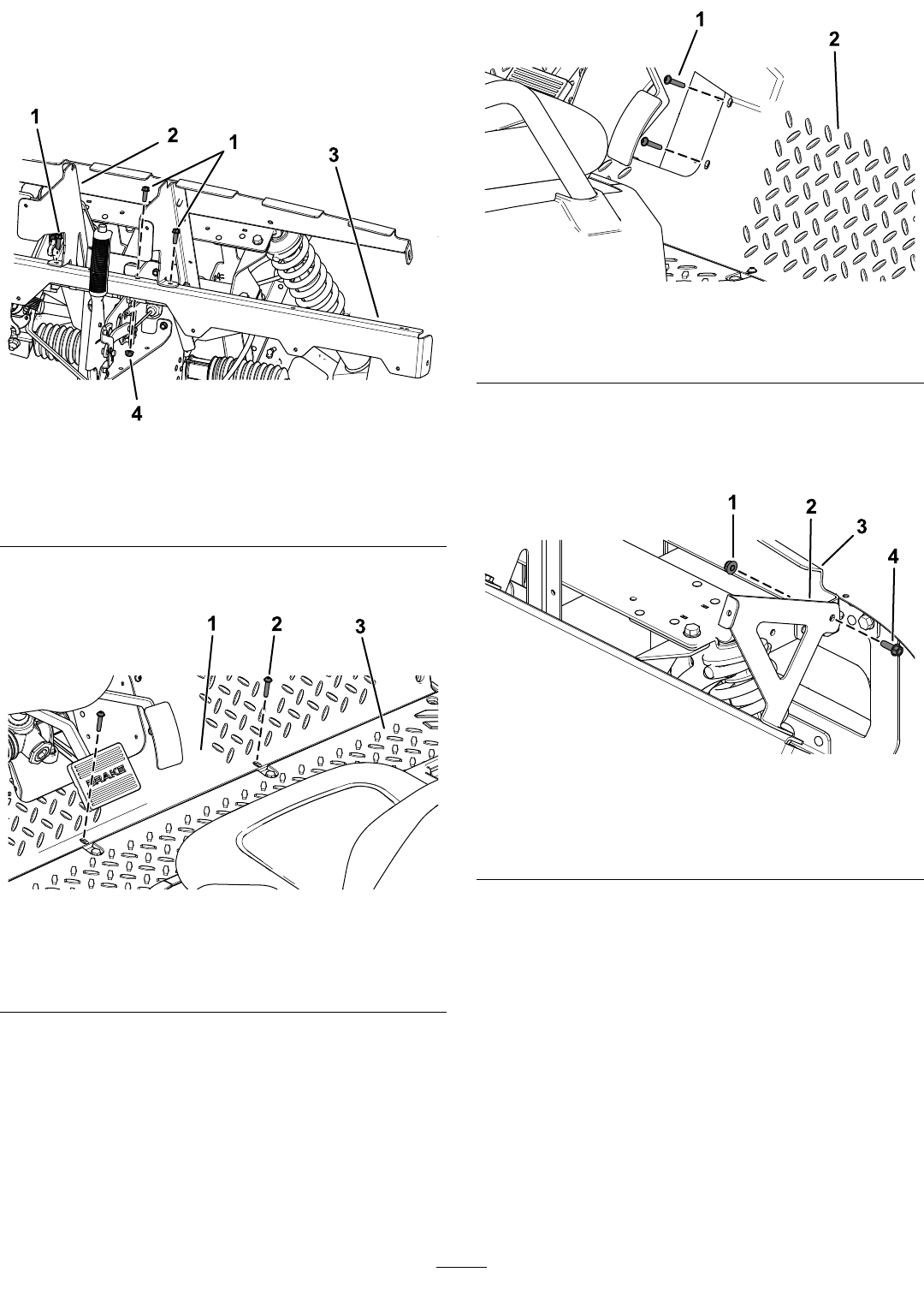 1
2
1
3
4

1
2
3
BRAKE

1
2

1
2
3
4