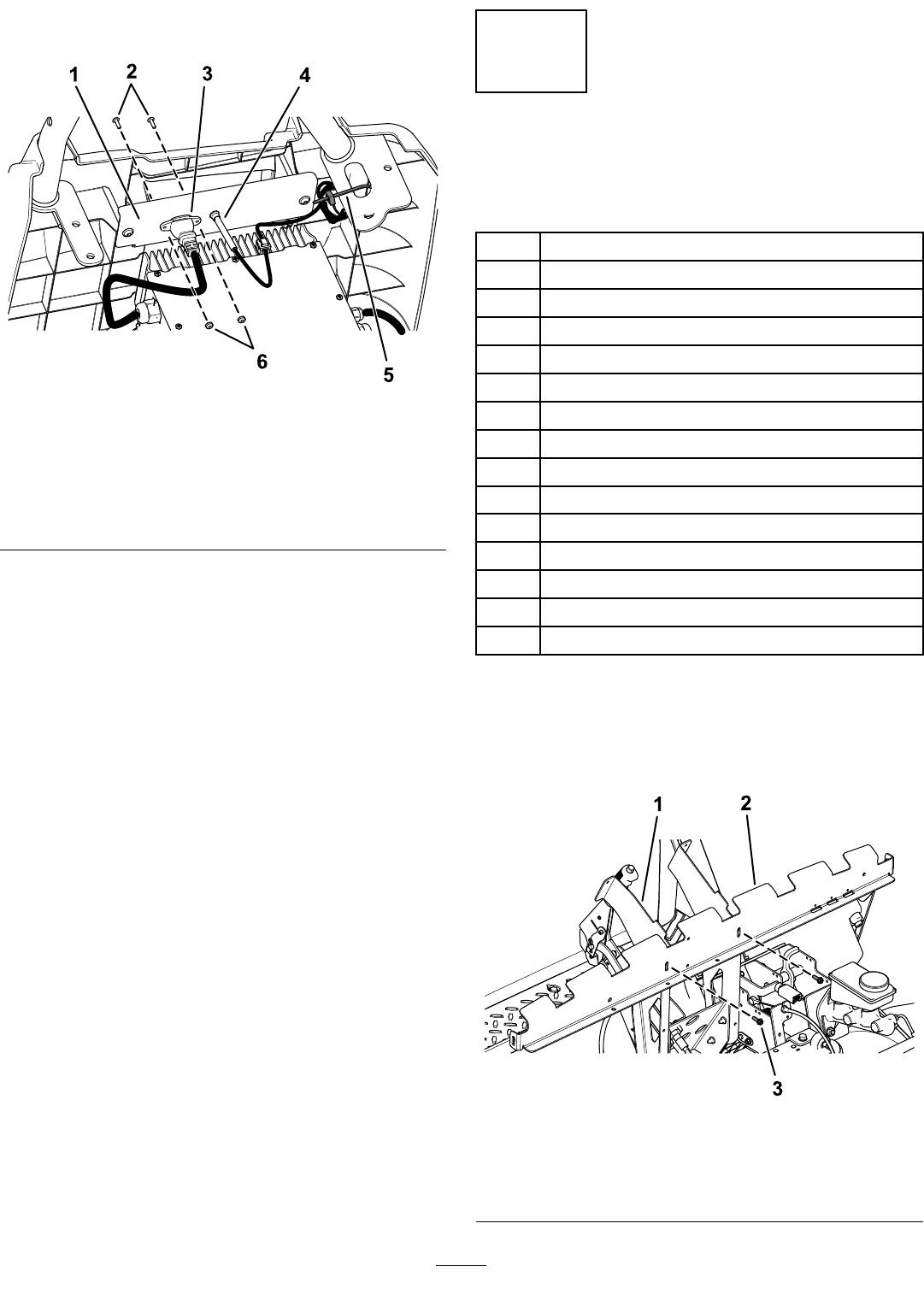 1 2 3 4

6 5

1 2

3