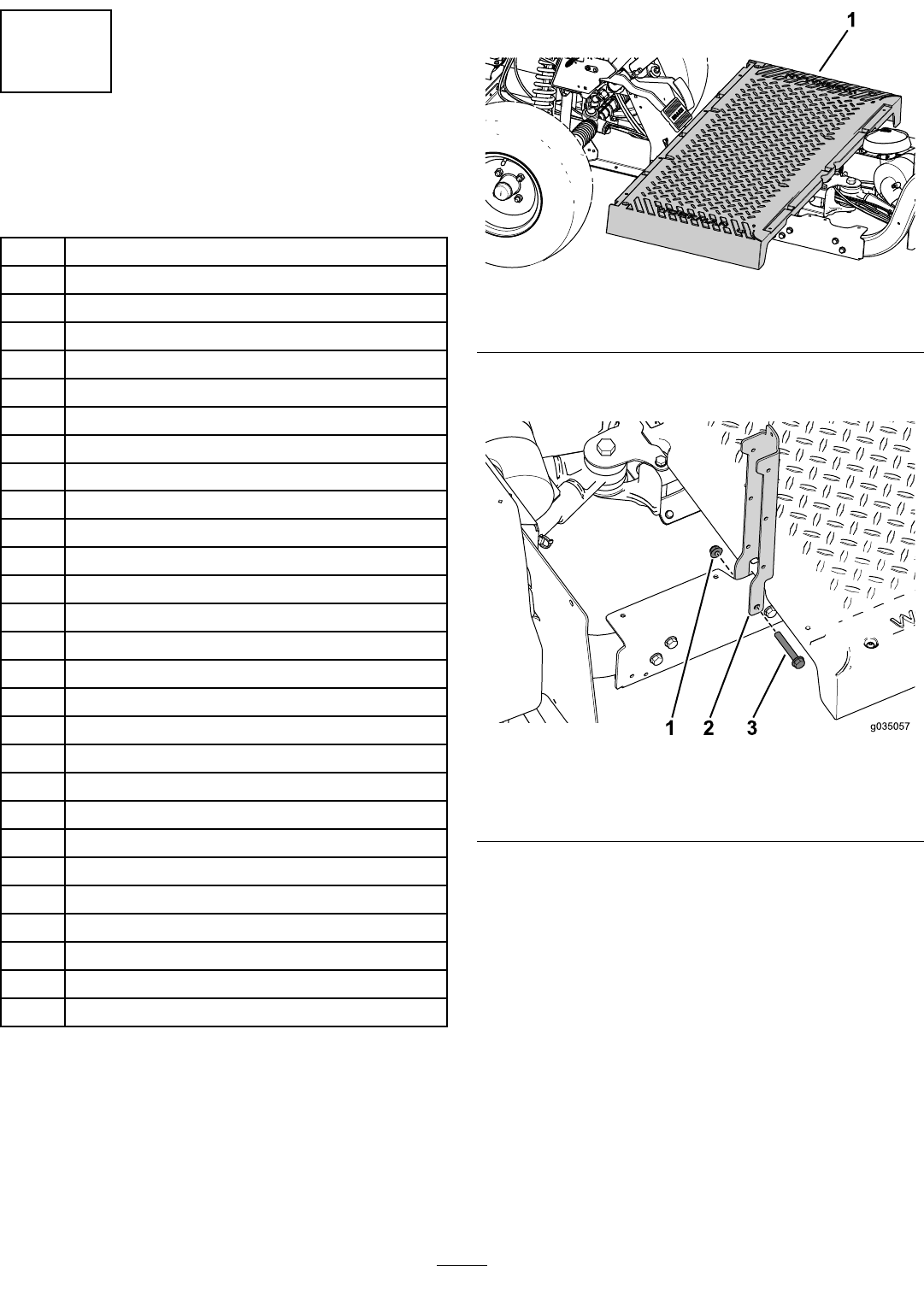 1

1 2 3 g035057