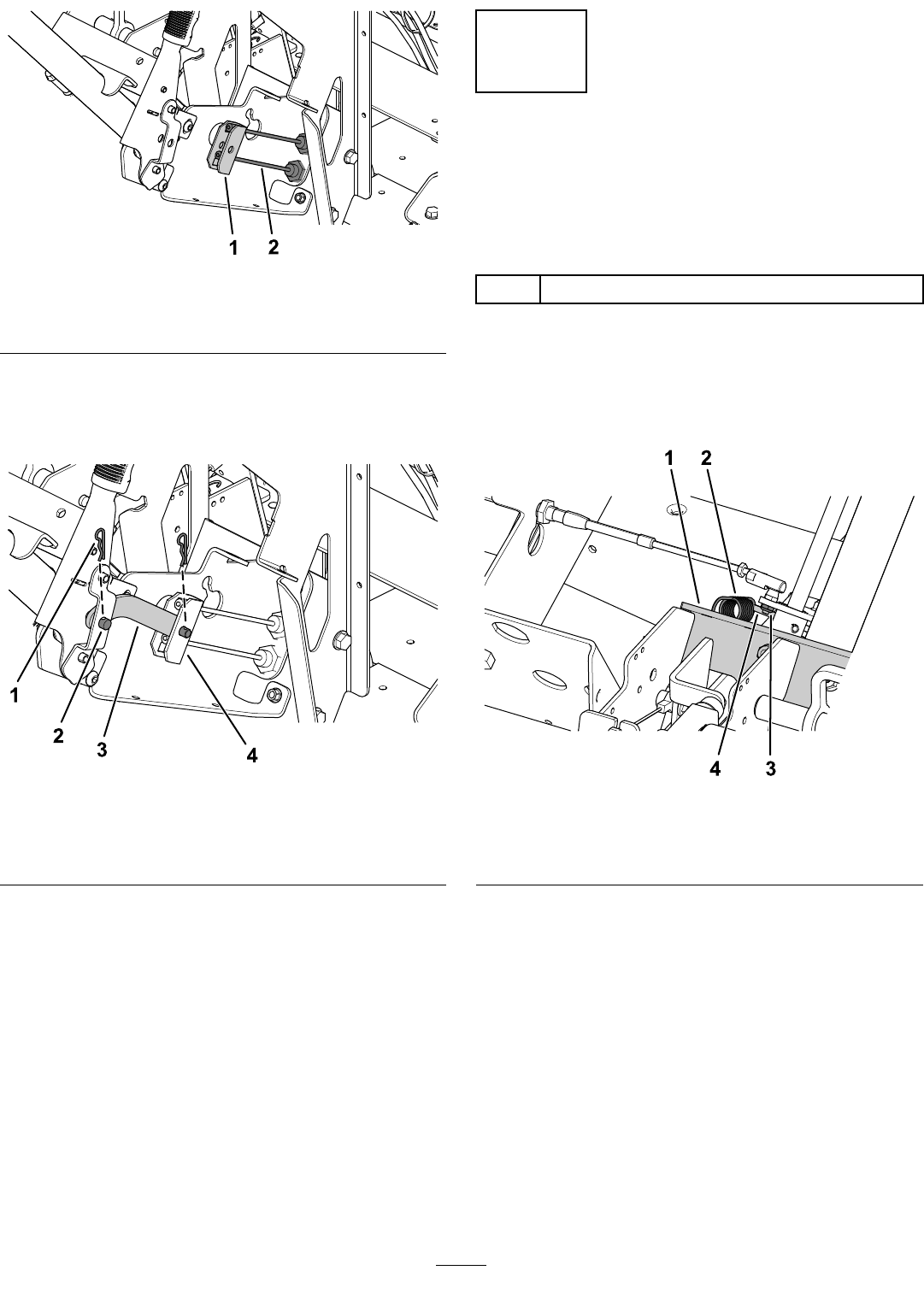 1 2

1
2
3
4

1 2
4 3