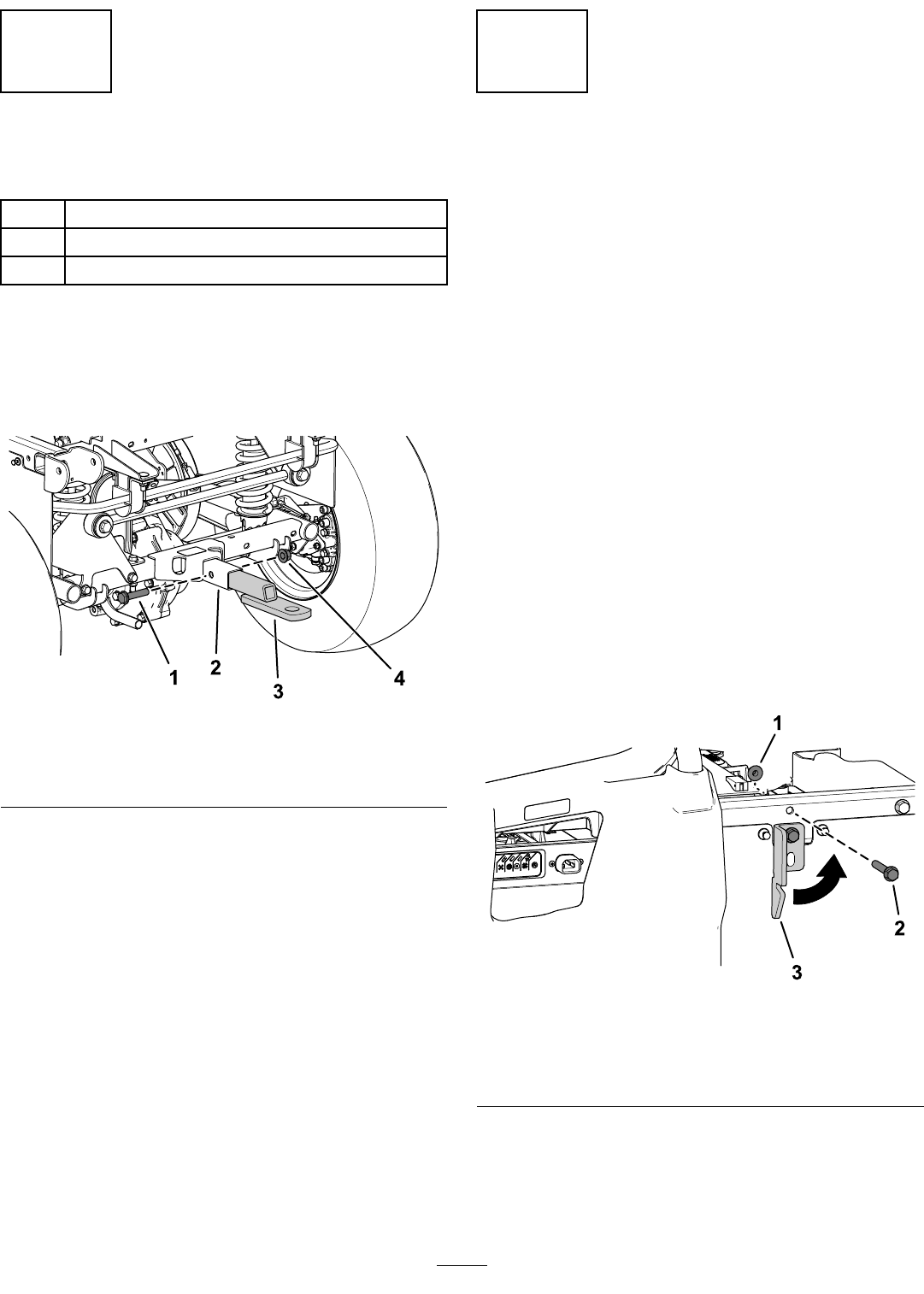 1

2

3

4

1

2

3