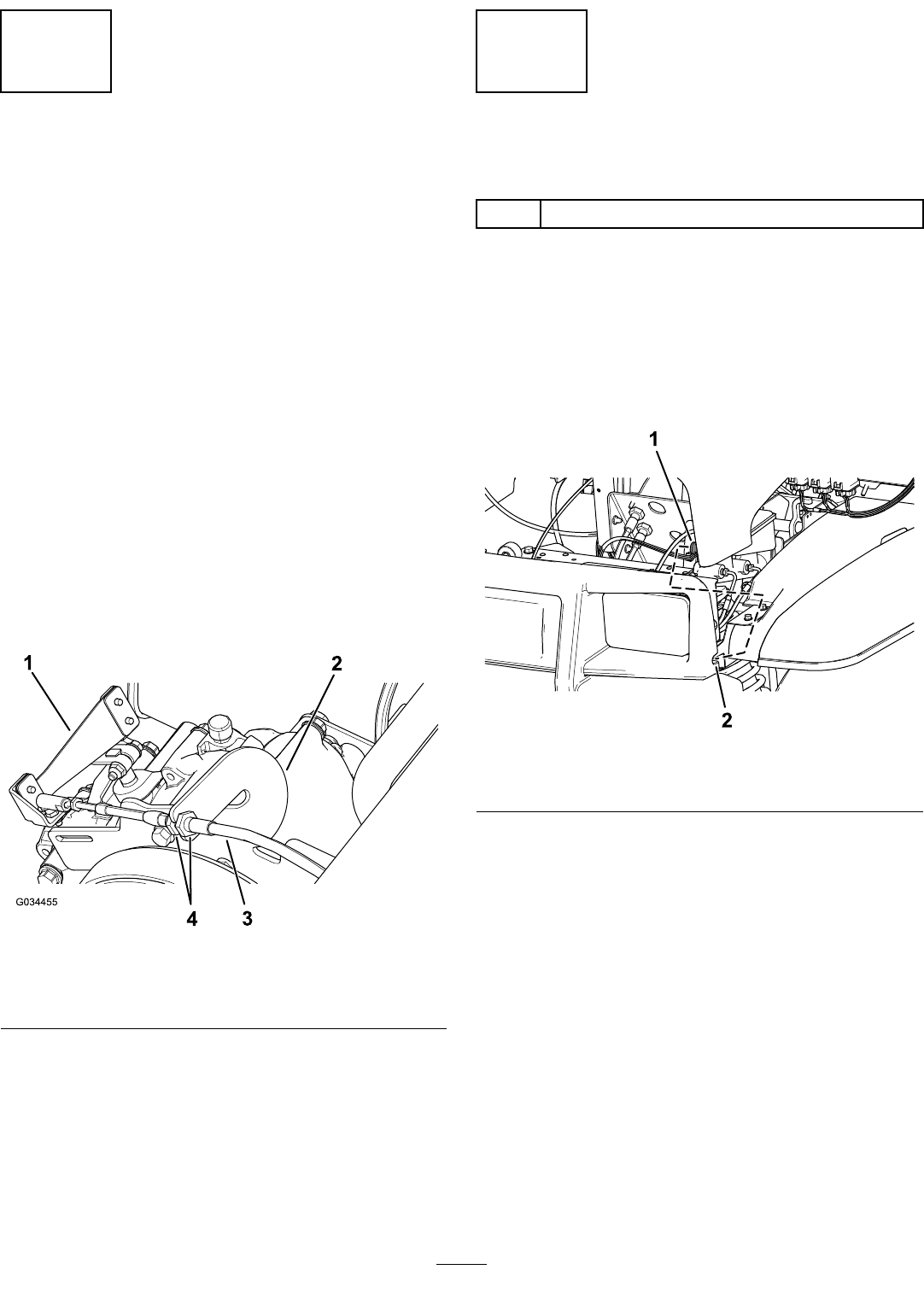 1

2

G034455

4 3

1

2