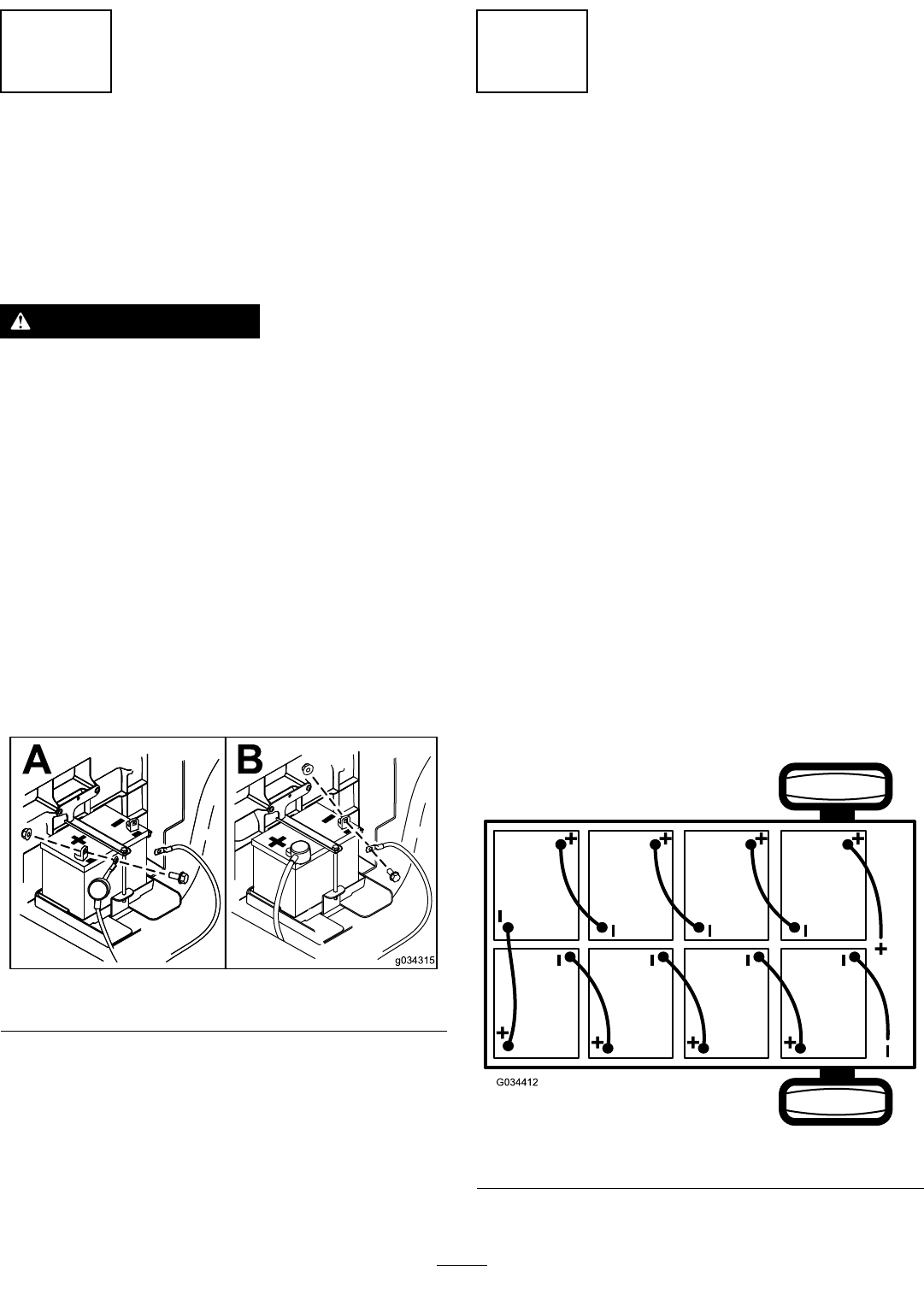 A

B

g034315

G034412