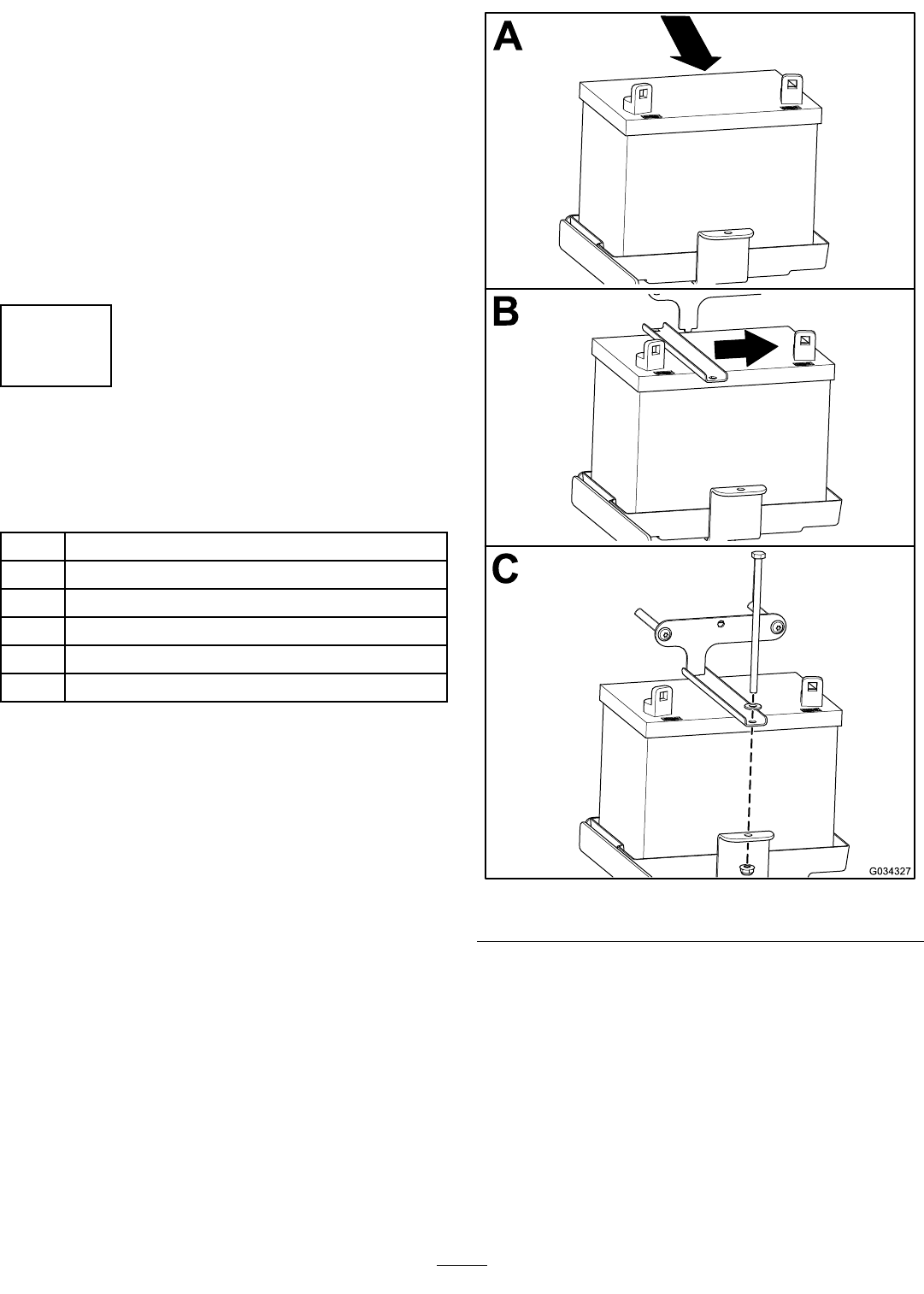 A

B

C

G034327