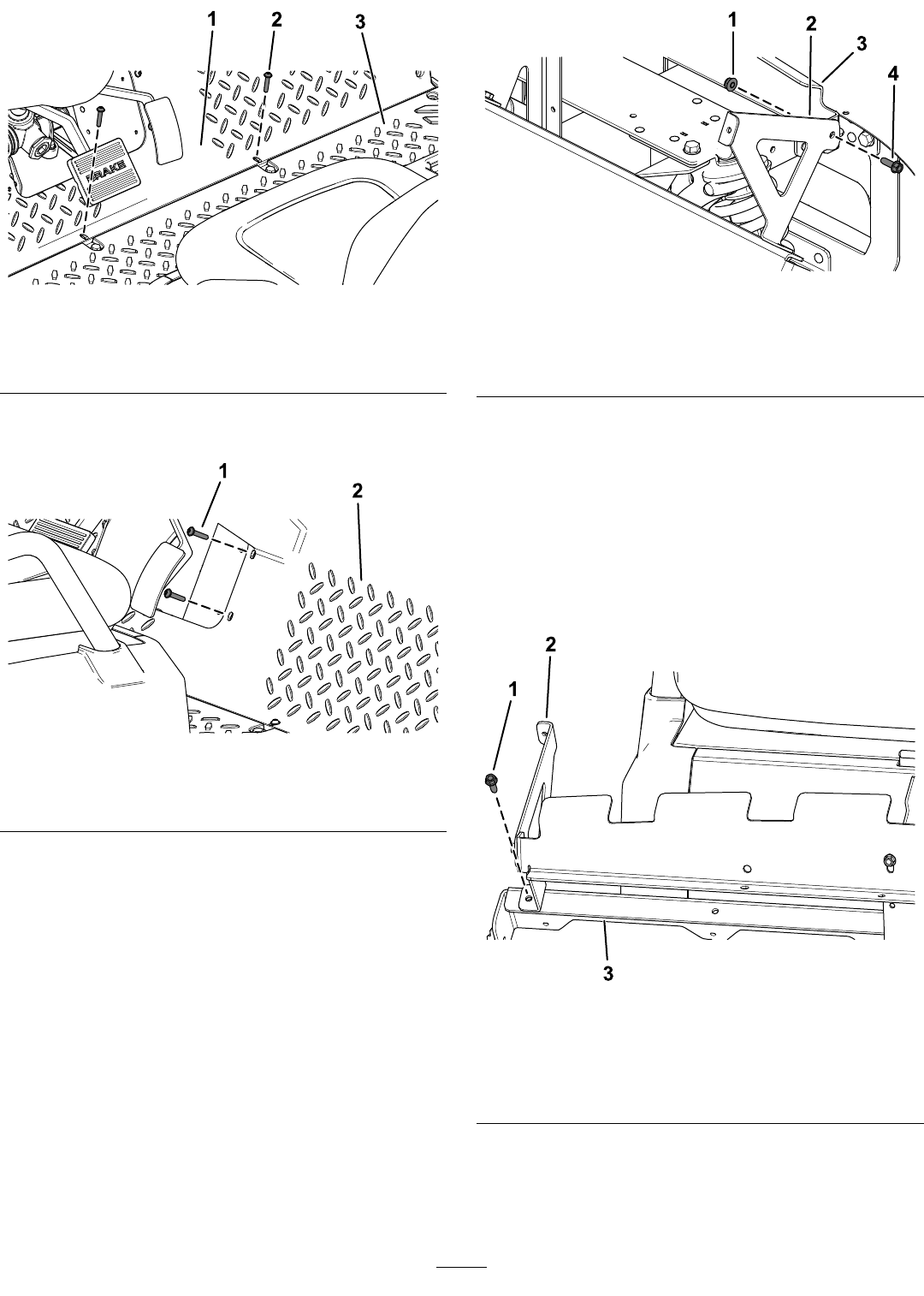 1 2 3

BRAKE

1 2

1 2 3 4

2 1

3