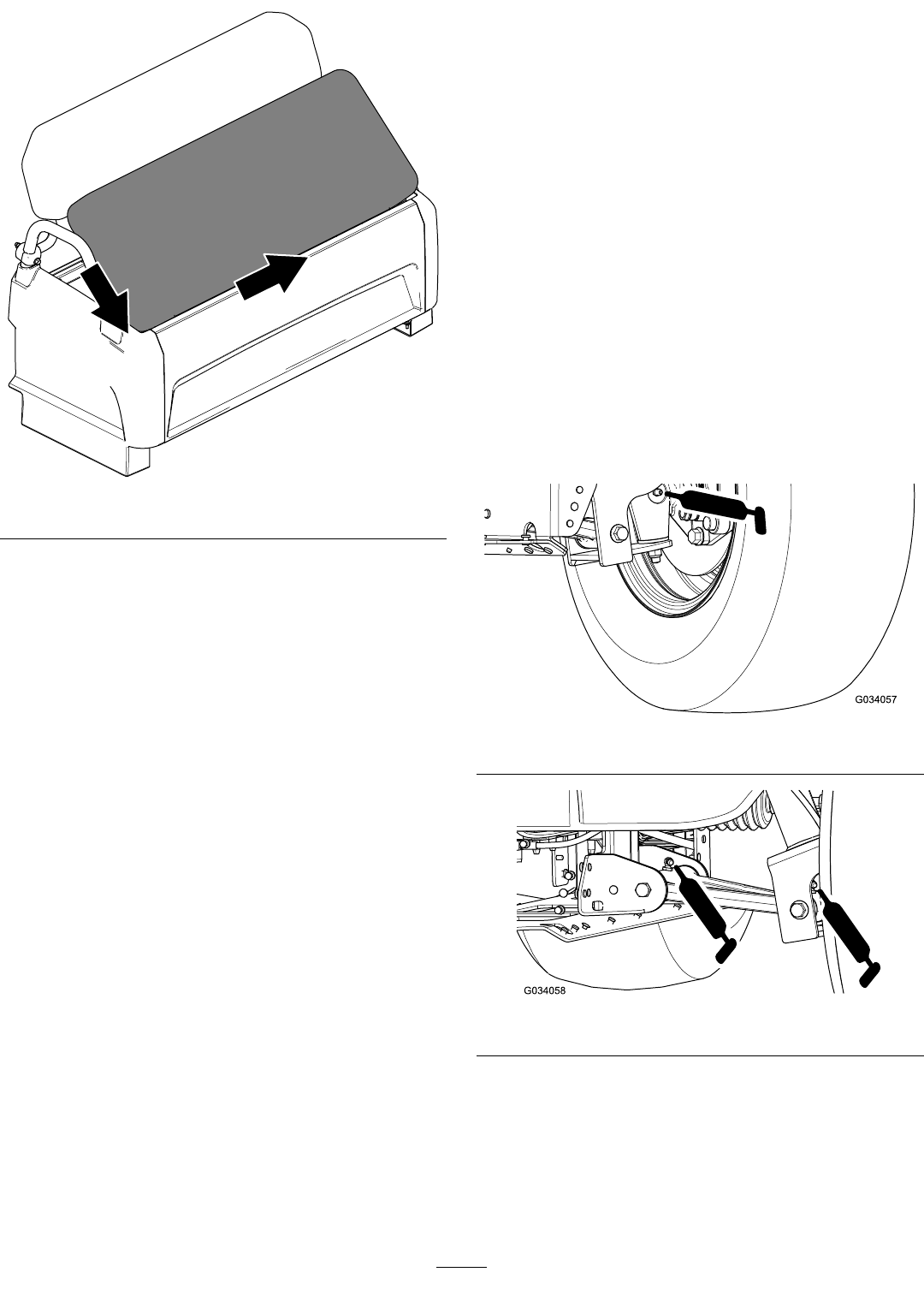 G034057

G034058