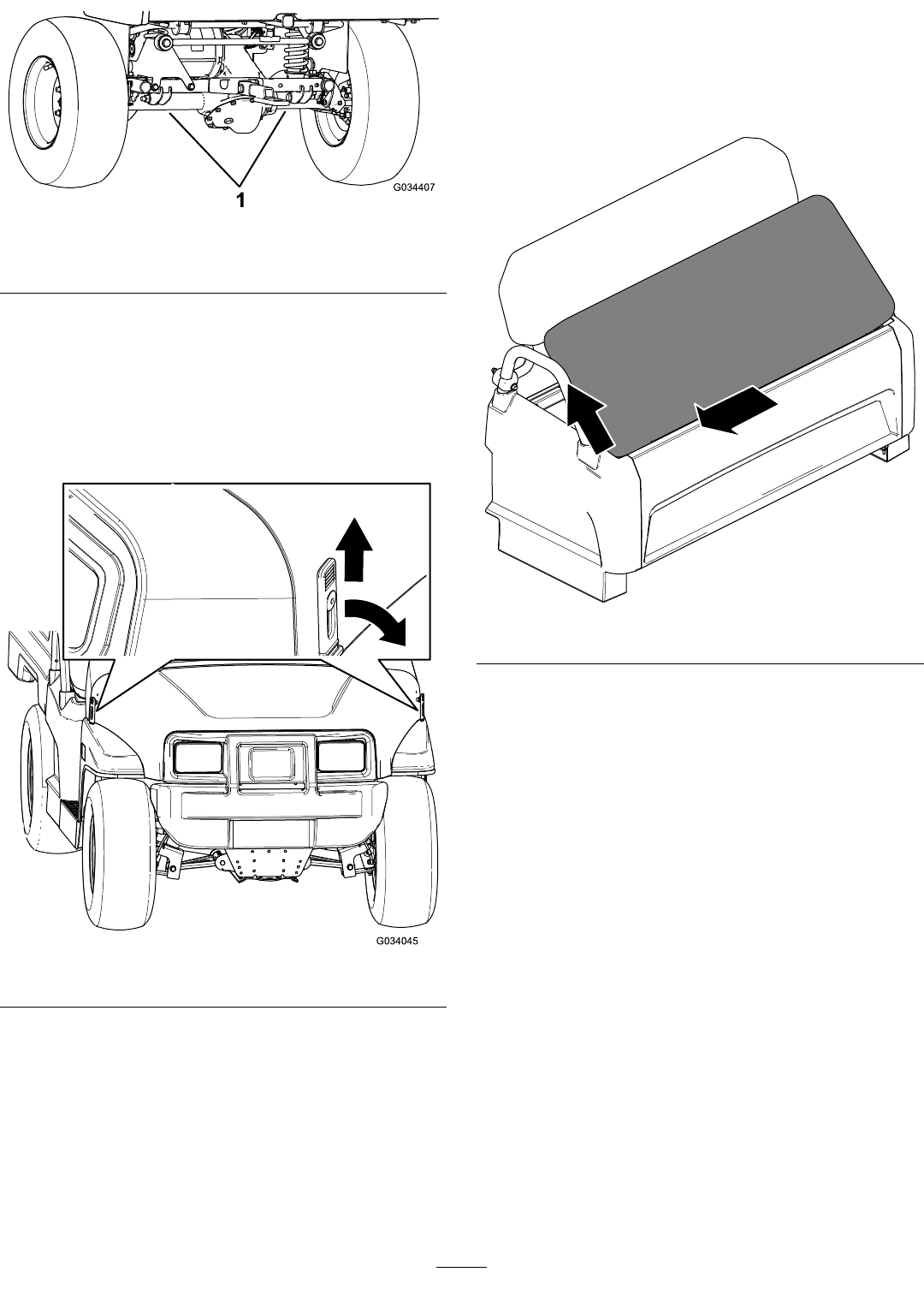 1

G034407

G034045