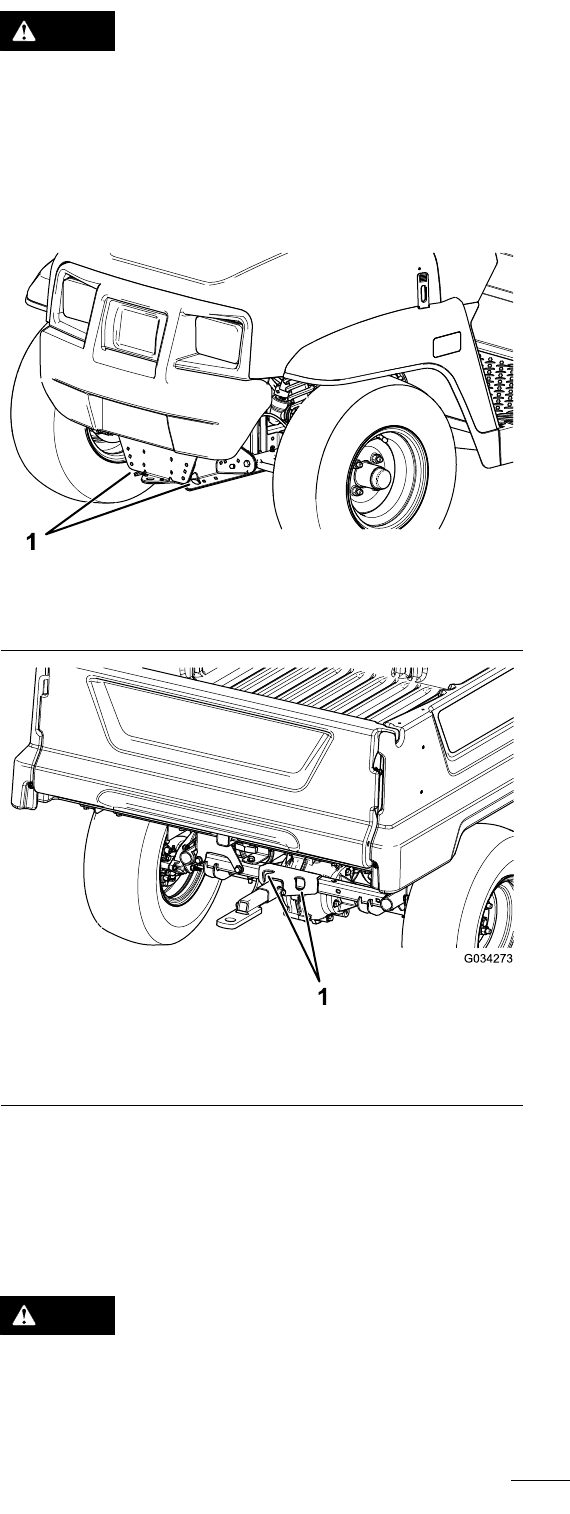 1

G034273

1