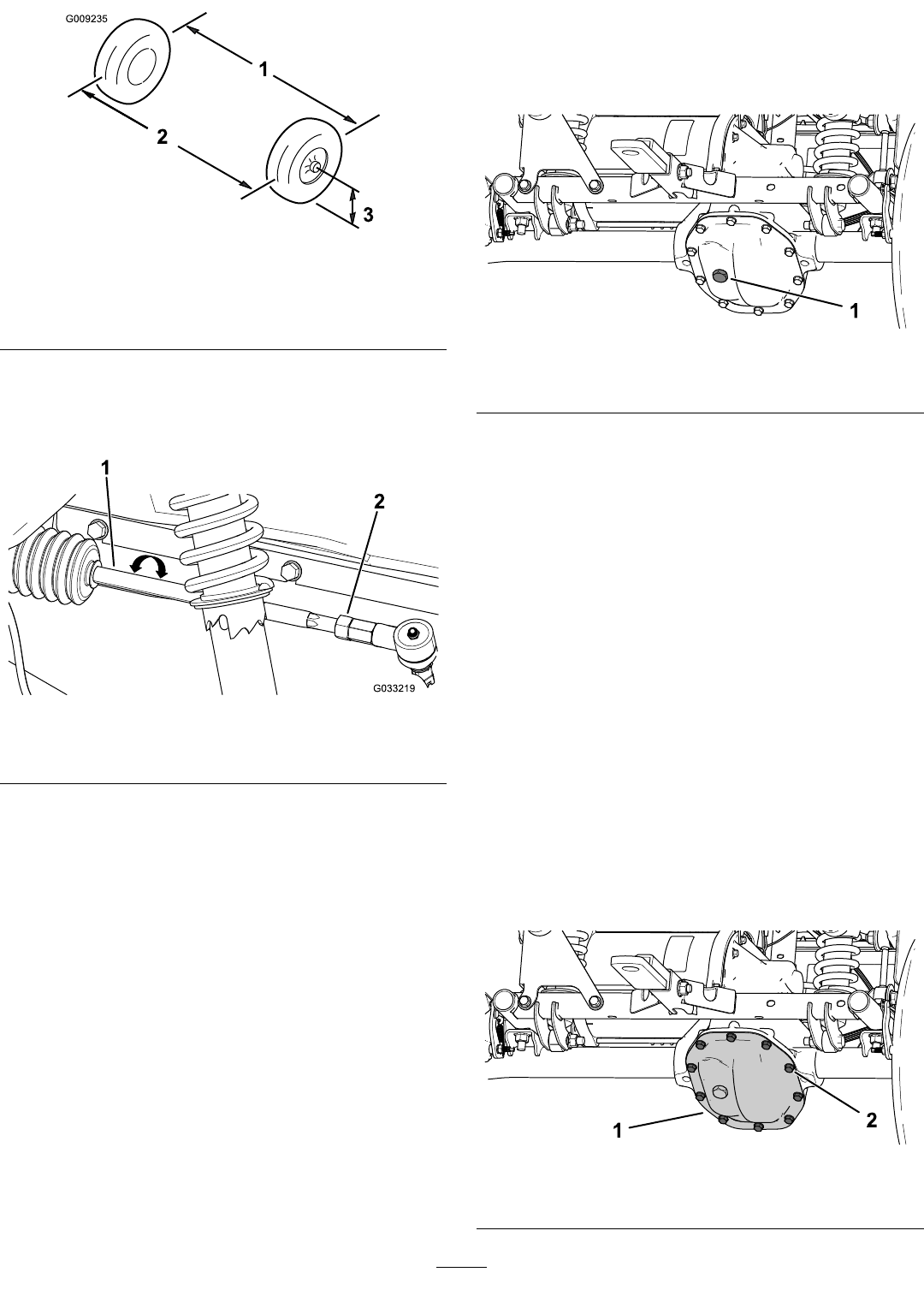 G009235

1

2

3

1

2

G033219

1

1

2