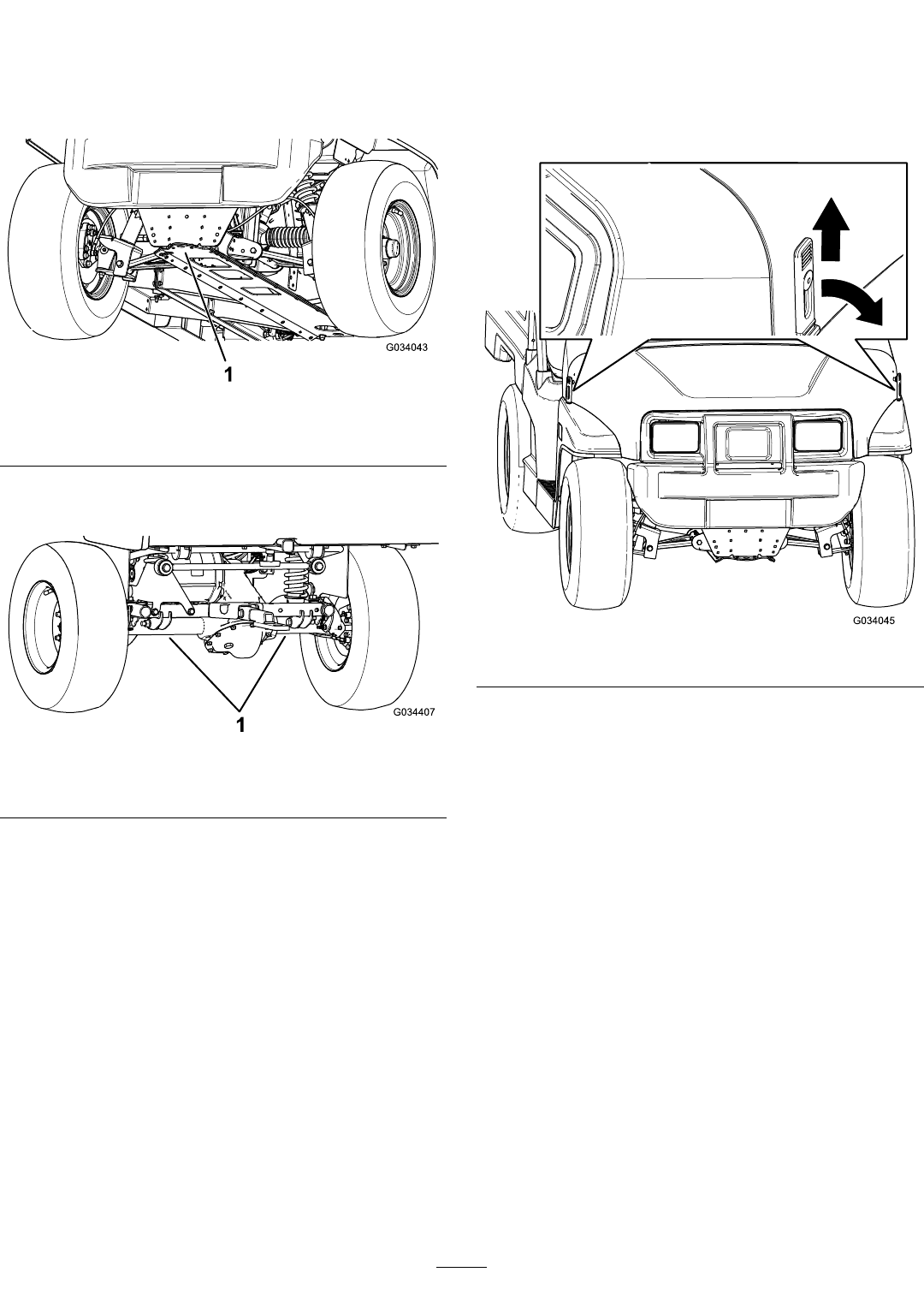 G034043

1

G034407

1

G034045