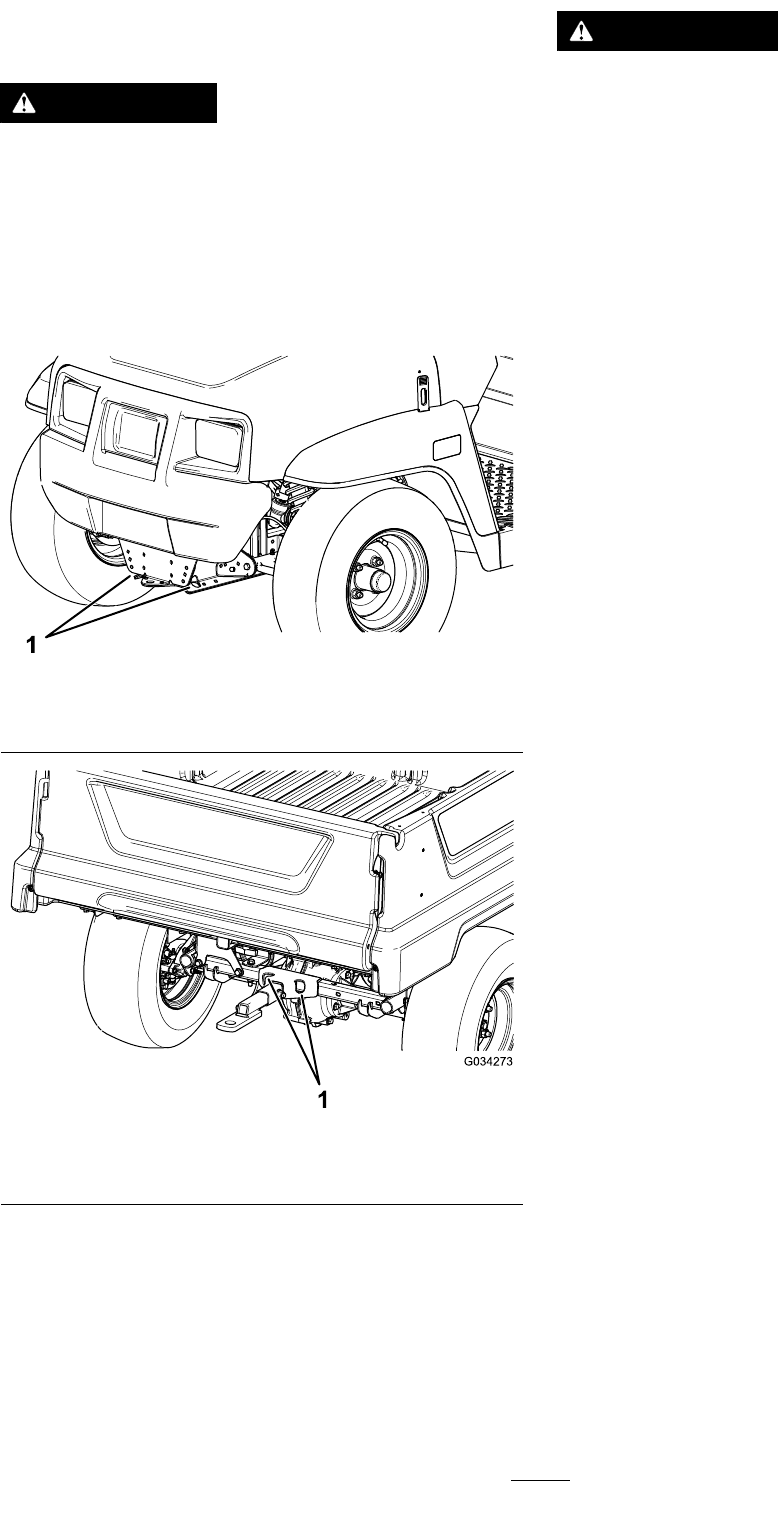 1

G034273

1