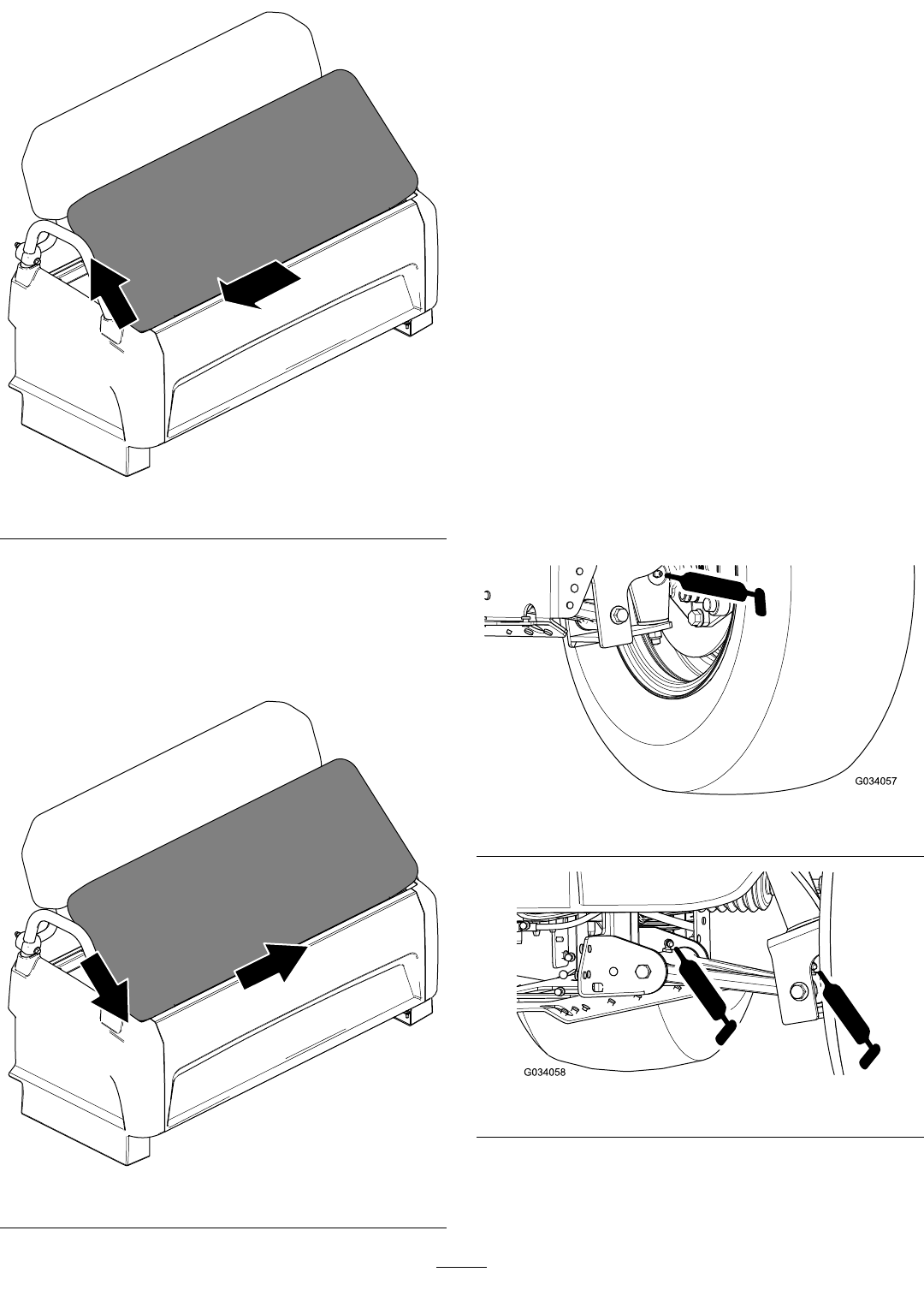 G034057

G034058