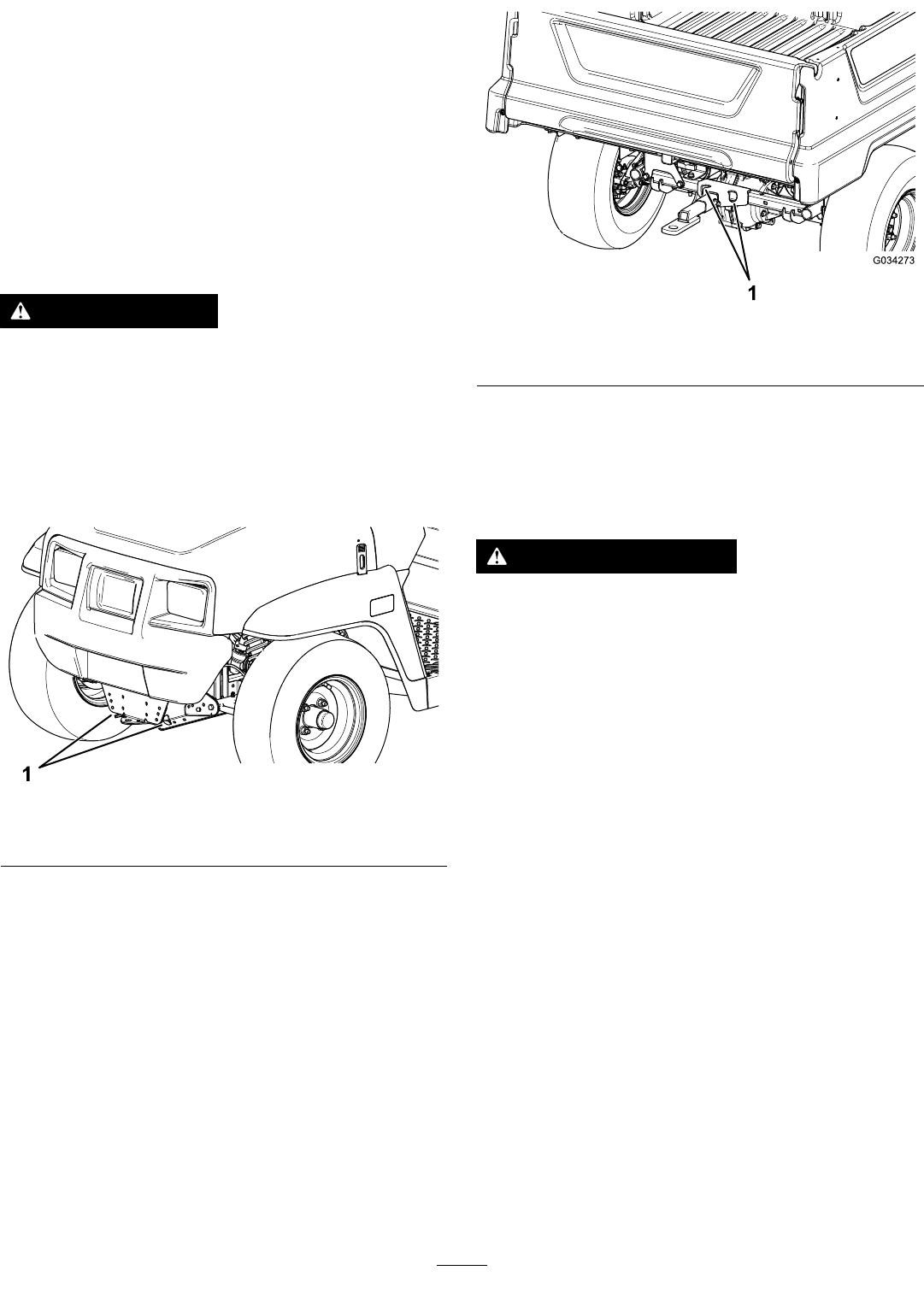 1

G034273

1