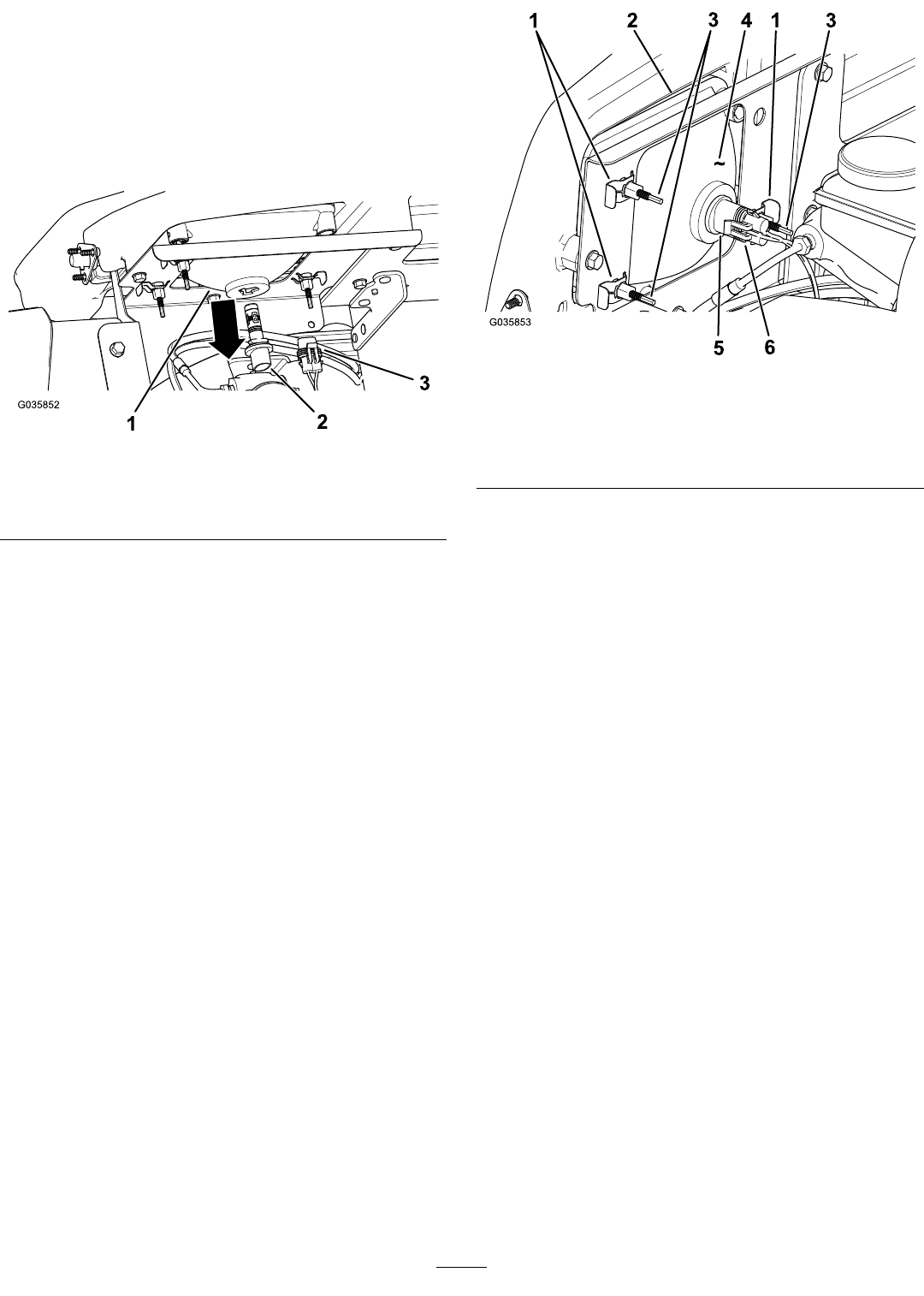 G035852
1
2
3

1
2
3
4
1
3
G035853
5
6