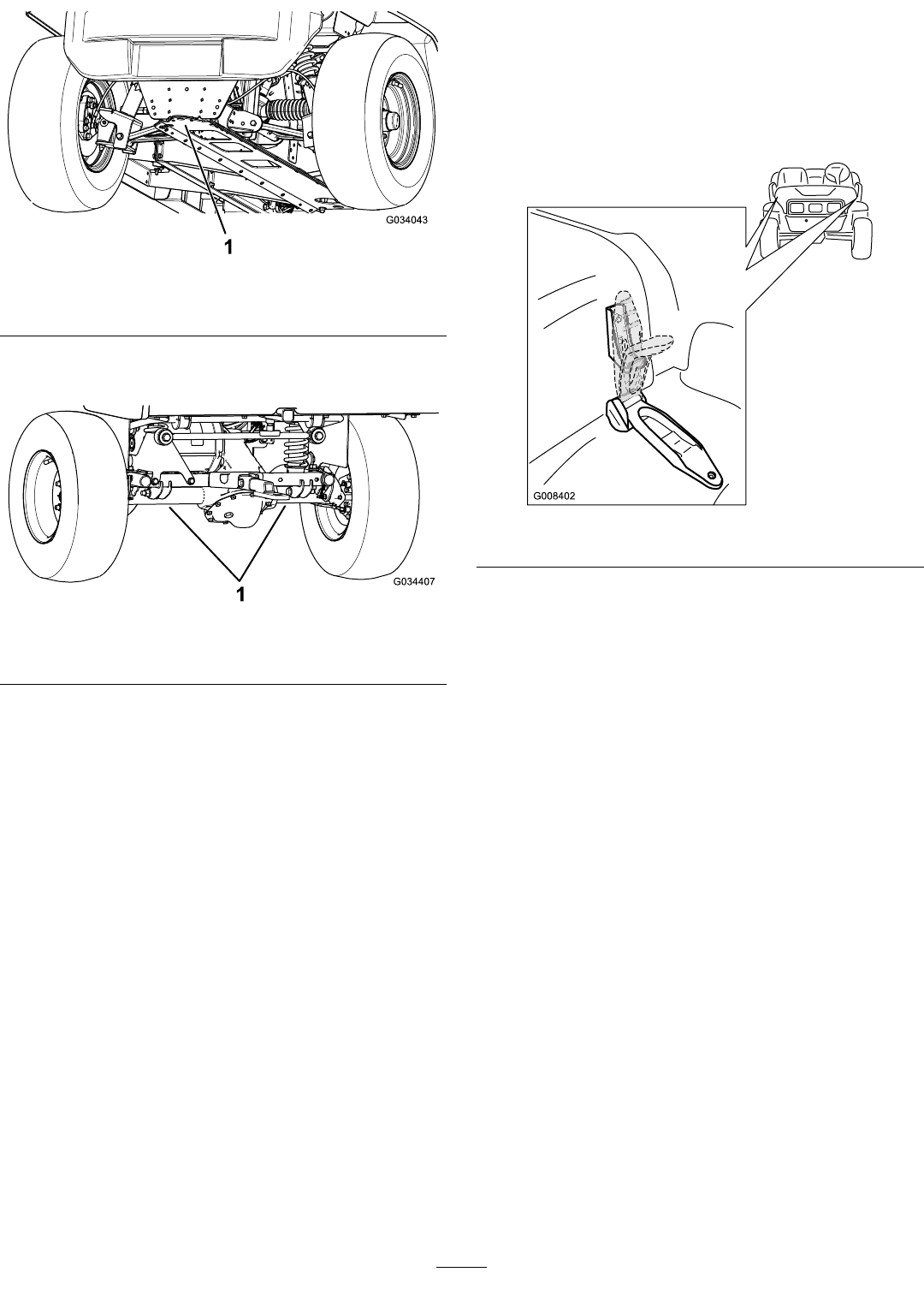 G034043

1

G034407

1

G008402