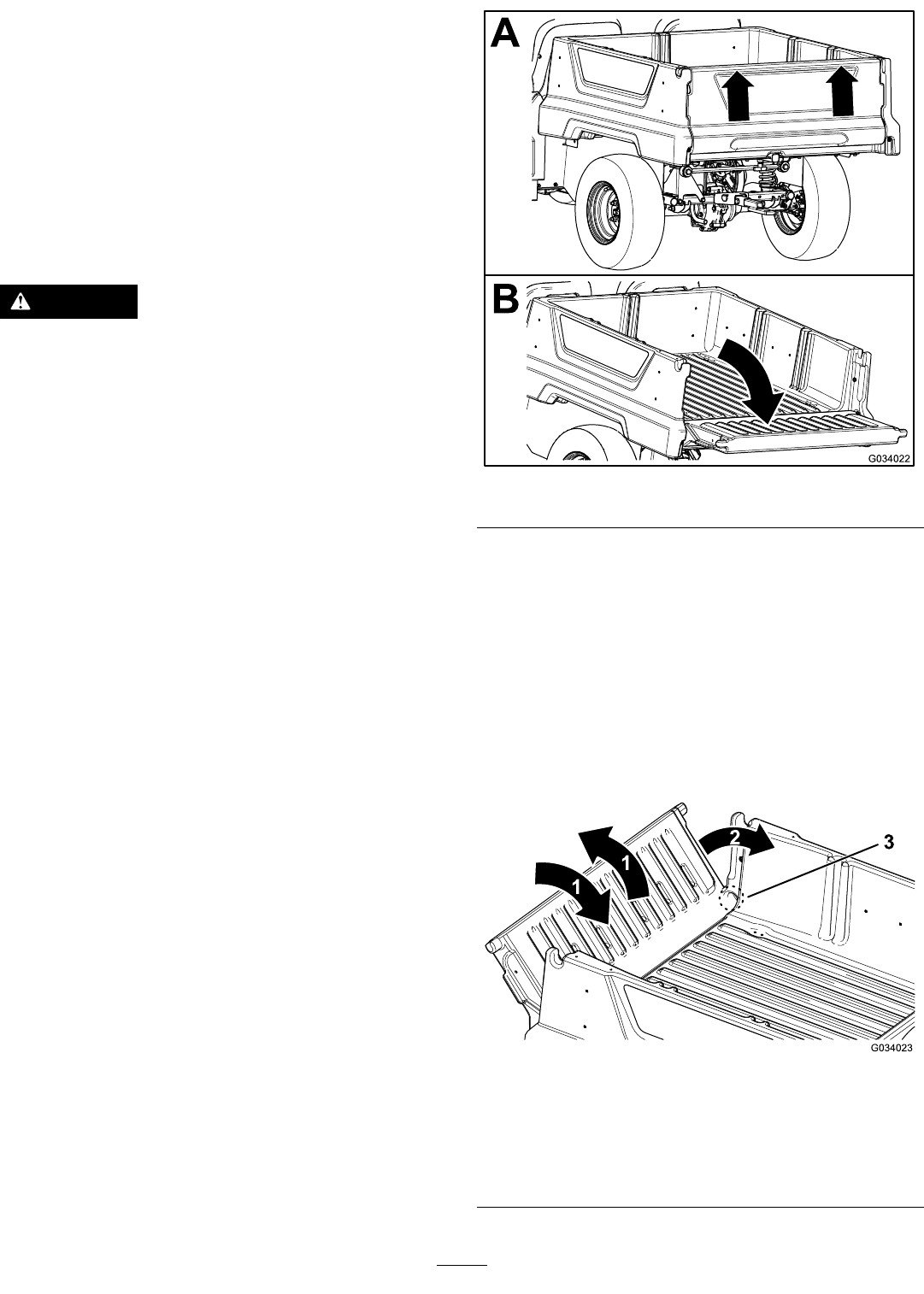 A

B

G034022

1

1

2

3

G034023