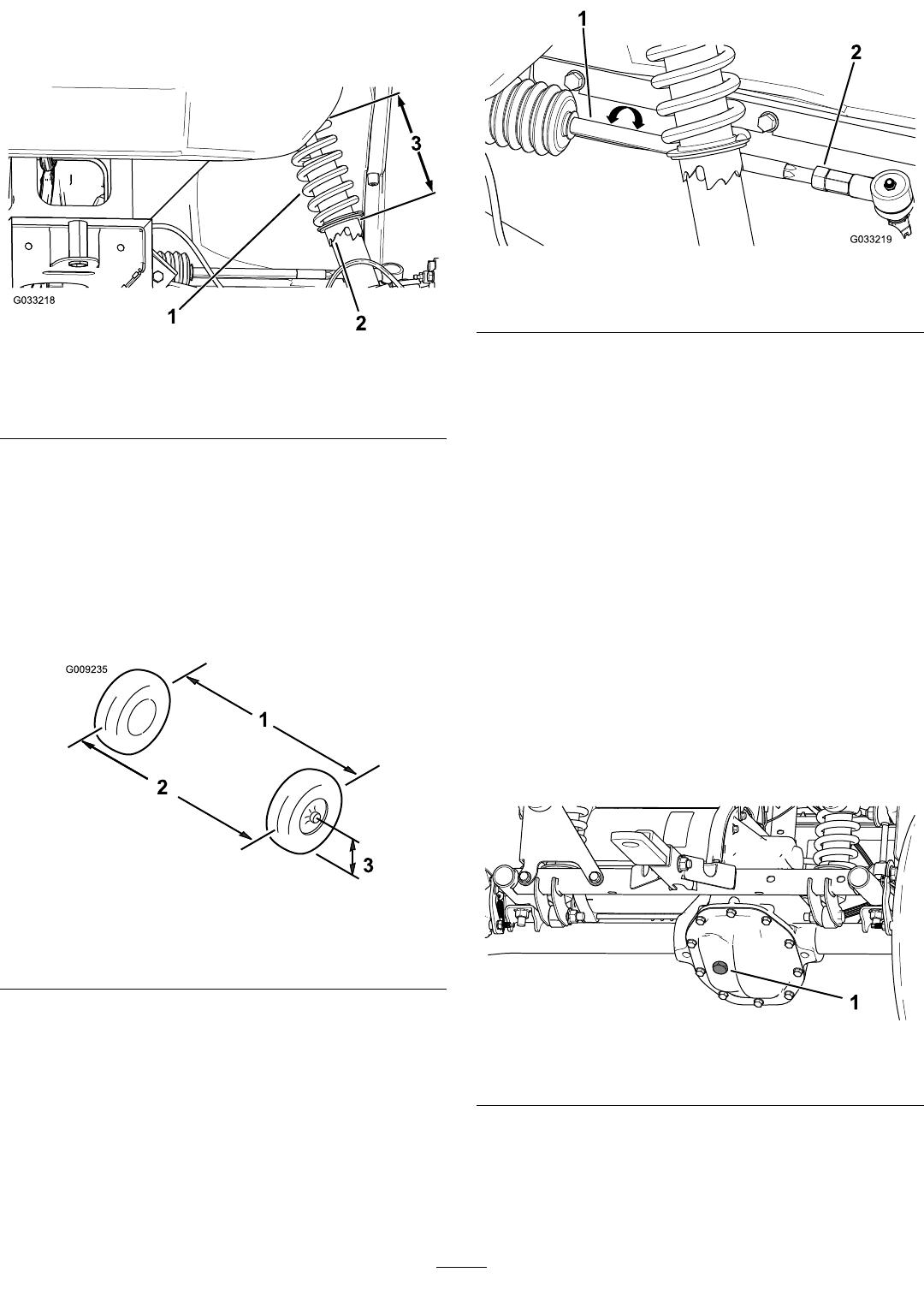 3

G033218

1

2

1

2

G033219

G009235

1

2

3

1