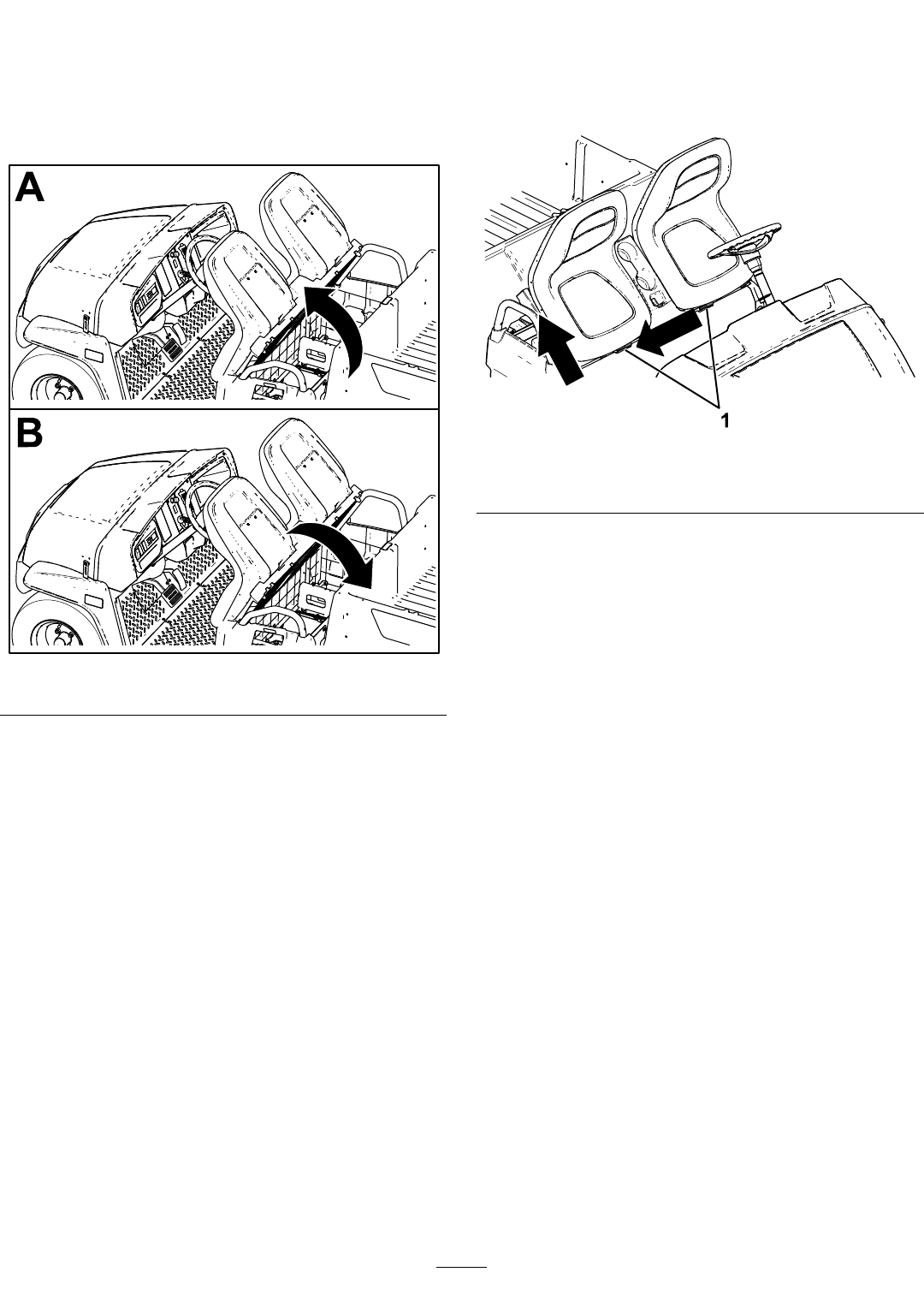 A

B

1