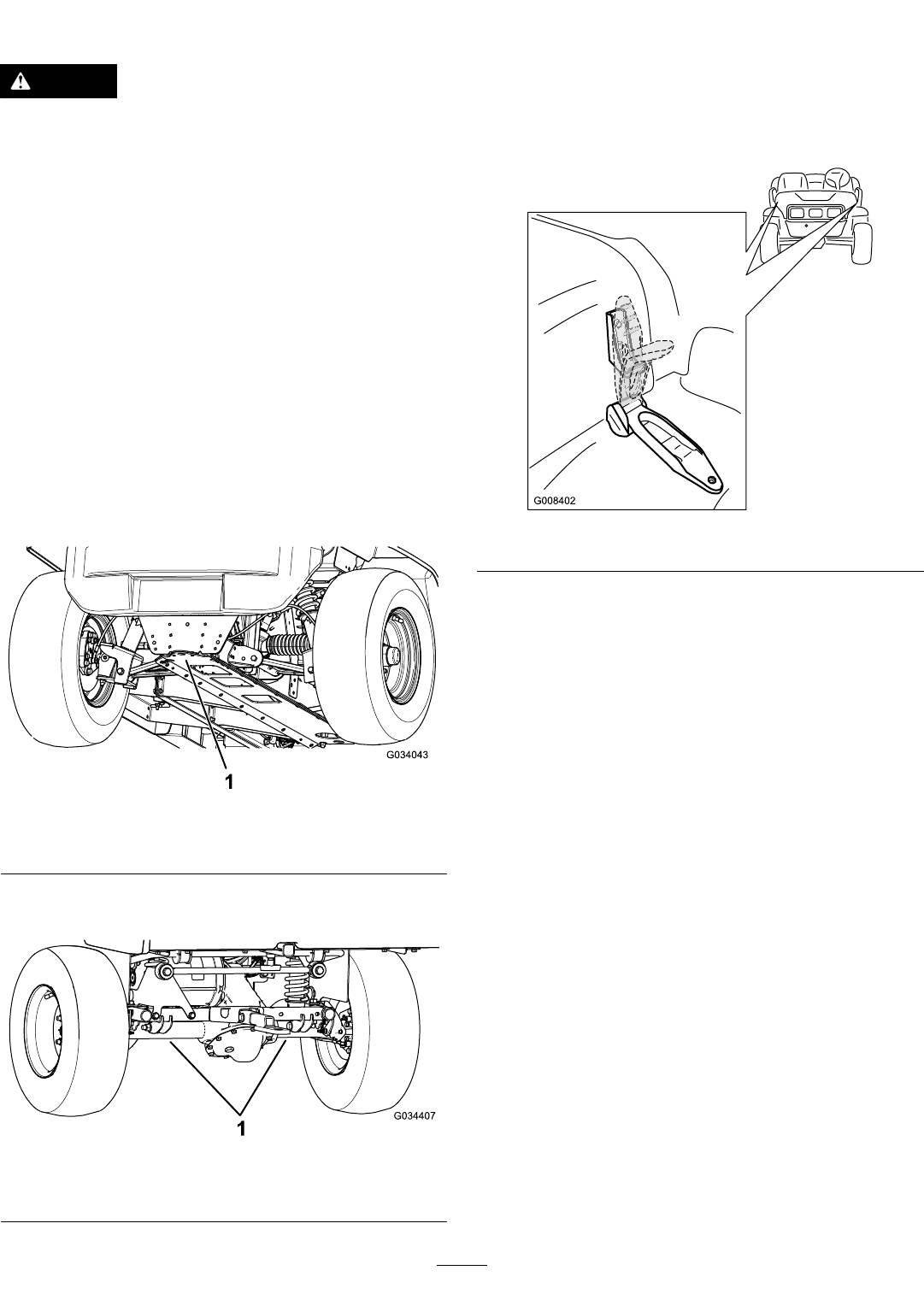 G008402

G034043

1

G034407

1